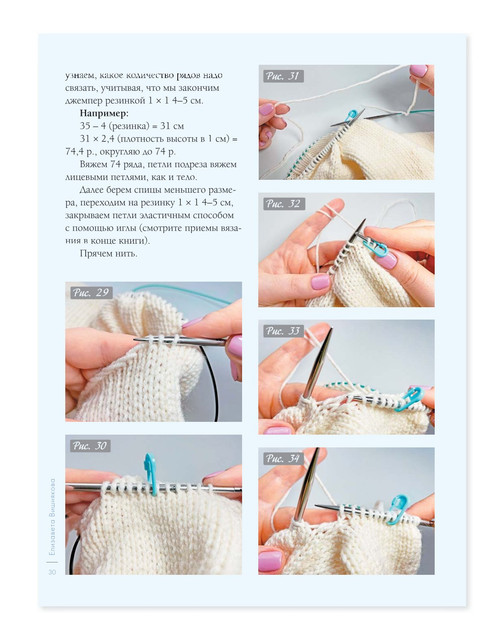 узнаем, какое количество рядов надо связать, учитывая, что мы закончим джемпер резинкой 1 × 1 4–5 см.

**Например:**

35 – 4 (резинка) = 31 см

31 × 2,4 (плотность высоты в 1 см) = 74,4 р., округляю до 74 р.

Вяжем 74 ряда, петли подреза вяжем лицевыми петлями, как и тело.

Далее берем спицы меньшего размера, переходим на резинку 1 × 1 4–5 см, закрываем петли эластичным способом с помощью иглы (смотрите приемы вязания в конце книги).

Прячем нить.

Рис. 29

Рис. 30

Рис. 31

Рис. 32

Рис. 33

Рис. 34

Елизавета Вишнякова

30