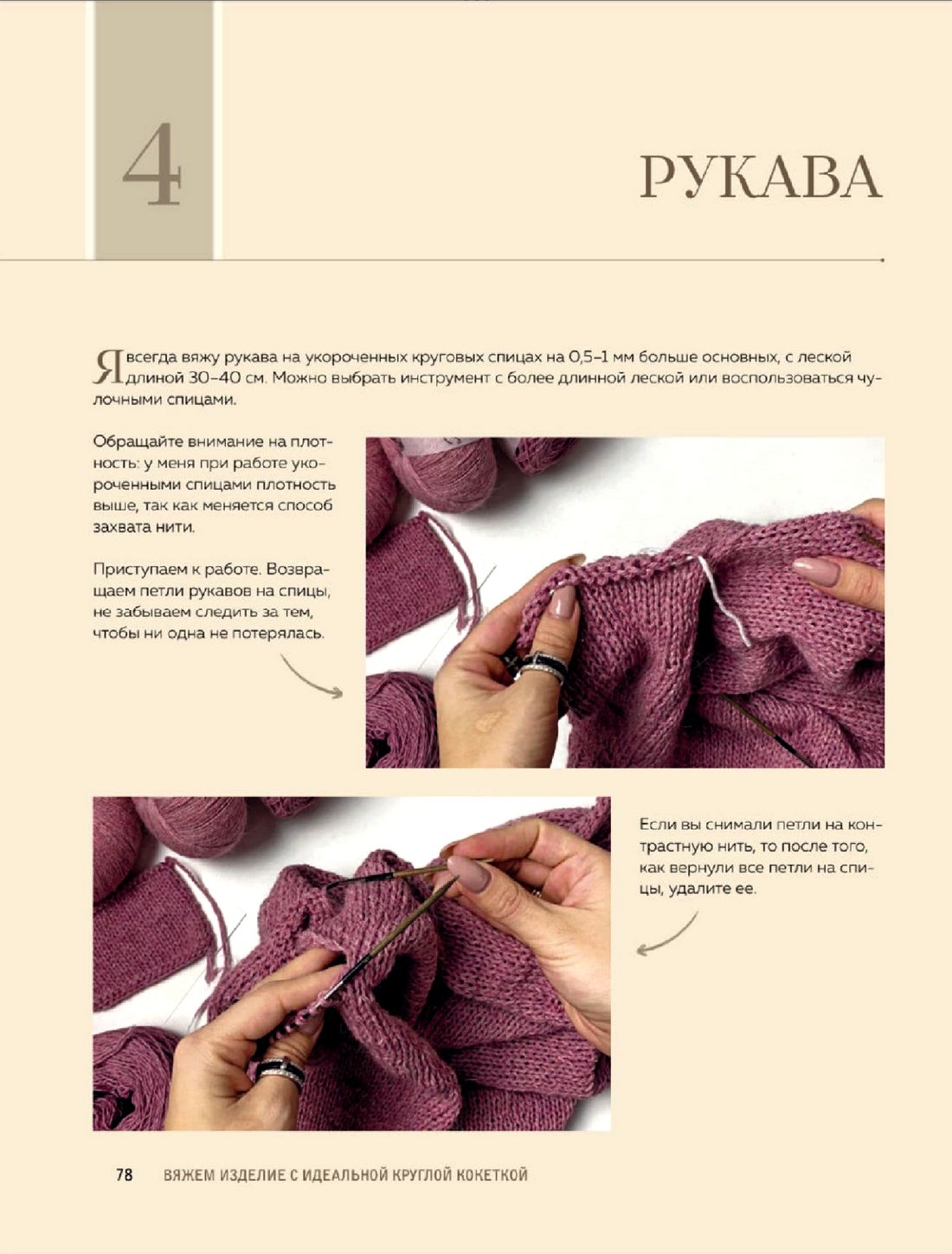 4

РУКАВА

Я всегда вяжу рукава на укороченных круговых спицах на 0,5–1 мм больше основных, с леской длиной 30–40 см. Можно выбрать инструмент с более длинной леской или воспользоваться чулочными спицами.

Обращайте внимание на плотность: у меня при работе укороченными спицами плотность выше, так как меняется способ захвата нити.

Приступаем к работе. Возвращаем петли рукавов на спицы, не забываем следить за тем, чтобы ни одна не потерялась.

Если вы снимали петли на контрастную нить, то после того, как вернули все петли на спицы, удалите ее.

78 ВЯЖЕМ ИЗДЕЛИЕ С ИДЕАЛЬНОЙ КРУГЛОЙ КОКЕТКОЙ