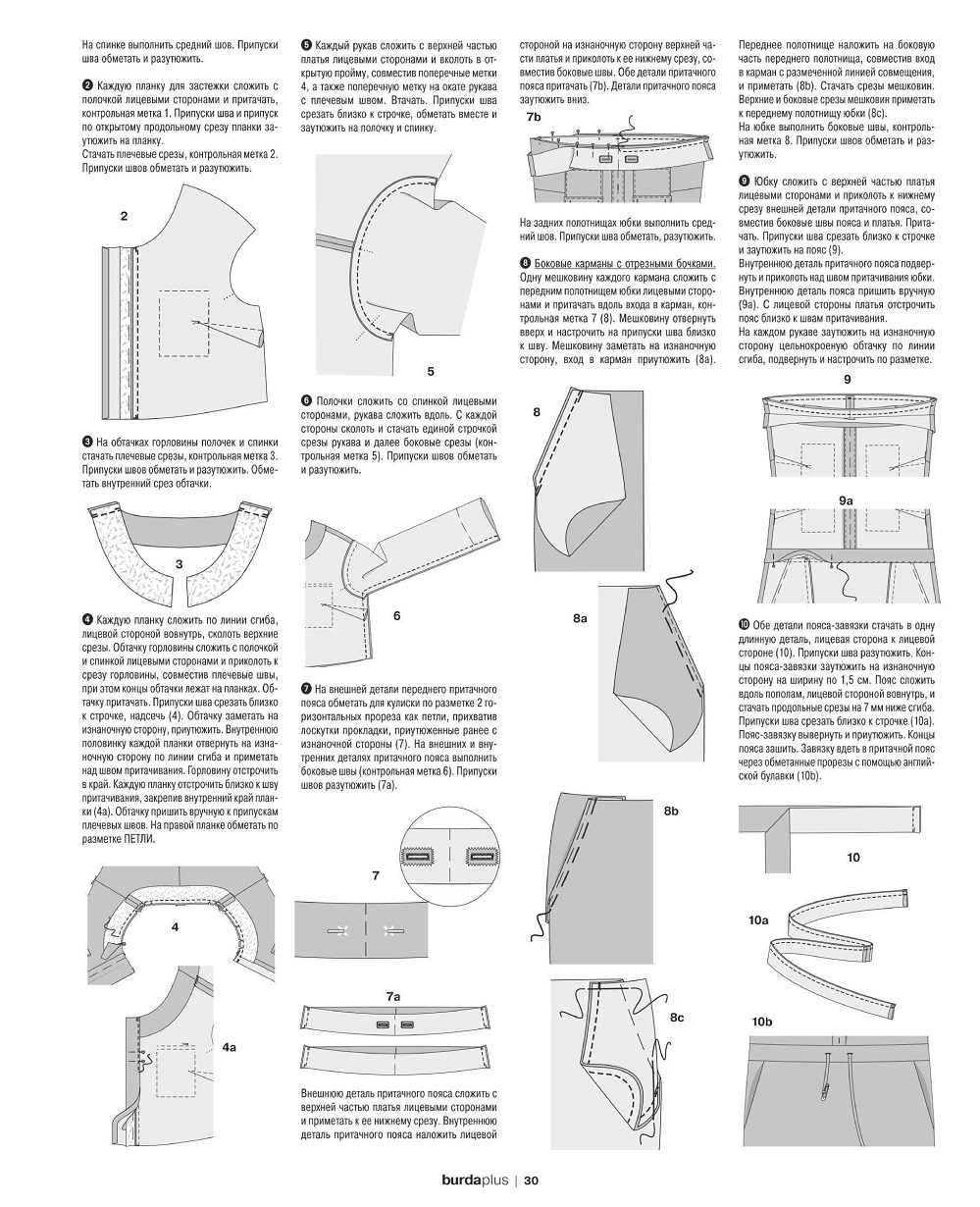 На спинке выполнить средний шов. Припуски шва обметать и разутюжить.

❷ Каждую планку для застежки сложить с полочкой лицевыми сторонами и притачать, контрольная метка 1. Припуски шва и припуск по открытому продольному срезу планки заутюжить на планку.
Стачать плечевые срезы, контрольная метка 2. Припуски швов обметать и разутюжить.

2

❸ На обтачках горловины полочек и спинки стачать плечевые срезы, контрольная метка 3. Припуски швов обметать и разутюжить. Обметать внутренний срез обтачки.

3

❹ Каждую планку сложить по линии сгиба, лицевой стороной вовнутрь, сколоть верхние срезы. Обтачку горловины сложить с полочкой и спинкой лицевыми сторонами и приколоть к срезу горловины, совместив плечевые швы, при этом концы обтачки лежат на планках. Обтачку притачать. Припуски шва срезать близко к строчке, надсечь (4). Обтачку заметать на изнаночную сторону, приутюжить. Внутреннюю половинку каждой планки отвернуть на изнаночную сторону по линии сгиба и приметать над швом притачивания. Горловину отстрочить в край. Каждую планку отстрочить близко к шву притачивания, закрепив внутренний край планки (4a). Обтачку пришить вручную к припускам плечевых швов. На правой планке обметать по разметке ПЕТЛИ.

4

4a

❺ Каждый рукав сложить с верхней частью платья лицевыми сторонами и вколоть в открытую пройму, совместив поперечные метки 4, а также поперечную метку на окате рукава с плечевым швом. Втачать. Припуски шва срезать близко к строчке, обметать вместе и заутюжить на полочку и спинку.

5

❻ Полочки сложить со спинкой лицевыми сторонами, рукава сложить вдоль. С каждой стороны сколоть и стачать единой строчкой срезы рукава и далее боковые срезы (контрольная метка 5). Припуски швов обметать и разутюжить.

6

❼ На внешней детали переднего притачного пояса обметать для кулиски по разметке 2 горизонтальных прореза как петли, прихватив лоскутки прокладки, приутюженные ранее с изнаночной стороны (7). На внешних и внутренних деталях притачного пояса выполнить боковые швы (контрольная метка 6). Припуски швов разутюжить (7a).

7

7a

Внешнюю деталь притачного пояса сложить с верхней частью платья лицевыми сторонами и приметать к ее нижнему срезу. Внутреннюю деталь притачного пояса наложить лицевой стороной на изнаночную сторону верхней части платья и приколоть к ее нижнему срезу, совместив боковые швы. Обе детали притачного пояса притачать (7b). Детали притачного пояса заутюжить вниз.

7b

На задних полотнищах юбки выполнить средний шов. Припуски шва обметать, разутюжить.

❽ Боковые карманы с отрезными бочками. Одну мешковину каждого кармана сложить с передним полотнищем юбки лицевыми сторонами и притачать вдоль входа в карман, контрольная метка 7 (8). Мешковину отвернуть вверх и настрочить на припуски шва близко к шву. Мешковину заметать на изнаночную сторону, вход в карман приутюжить (8a).

8

8a

8b

8c

Переднее полотнище наложить на боковую часть переднего полотнища, совместив вход в карман с размеченной линией совмещения, и приметать (8b). Стачать срезы мешковин. Верхние и боковые срезы мешковин приметать к переднему полотнищу юбки (8c).
На юбке выполнить боковые швы, контрольная метка 8. Припуски швов обметать и разутюжить.

❾ Юбку сложить с верхней частью платья лицевыми сторонами и приколоть к нижнему срезу внешней детали притачного пояса, совместив боковые швы пояса и платья. Притачать. Припуски шва срезать близко к строчке и заутюжить на пояс (9).
Внутреннюю деталь притачного пояса подвернуть и приколоть над швом притачивания юбки. Внутреннюю деталь пояса пришить вручную (9a). С лицевой стороны платья отстрочить пояс близко к швам притачивания.
На каждом рукаве заутюжить на изнаночную сторону цельнокроеную обтачку по линии сгиба, подвернуть и настрочить по разметке.

9

9a

❿ Обе детали пояса-завязки стачать в одну длинную деталь, лицевая сторона к лицевой стороне (10). Припуски шва разутюжить. Концы пояса-завязки заутюжить на изнаночную сторону на ширину по 1,5 см. Пояс сложить вдоль пополам, лицевой стороной вовнутрь, и стачать продольные срезы на 7 мм ниже сгиба. Припуски шва срезать близко к строчке (10a). Пояс-завязку вывернуть и приутюжить. Концы пояса зашить. Завязку вдеть в притачной пояс через обметанные прорезы с помощью английской булавки (10b).

10

10a

10b

burdaplus | 30