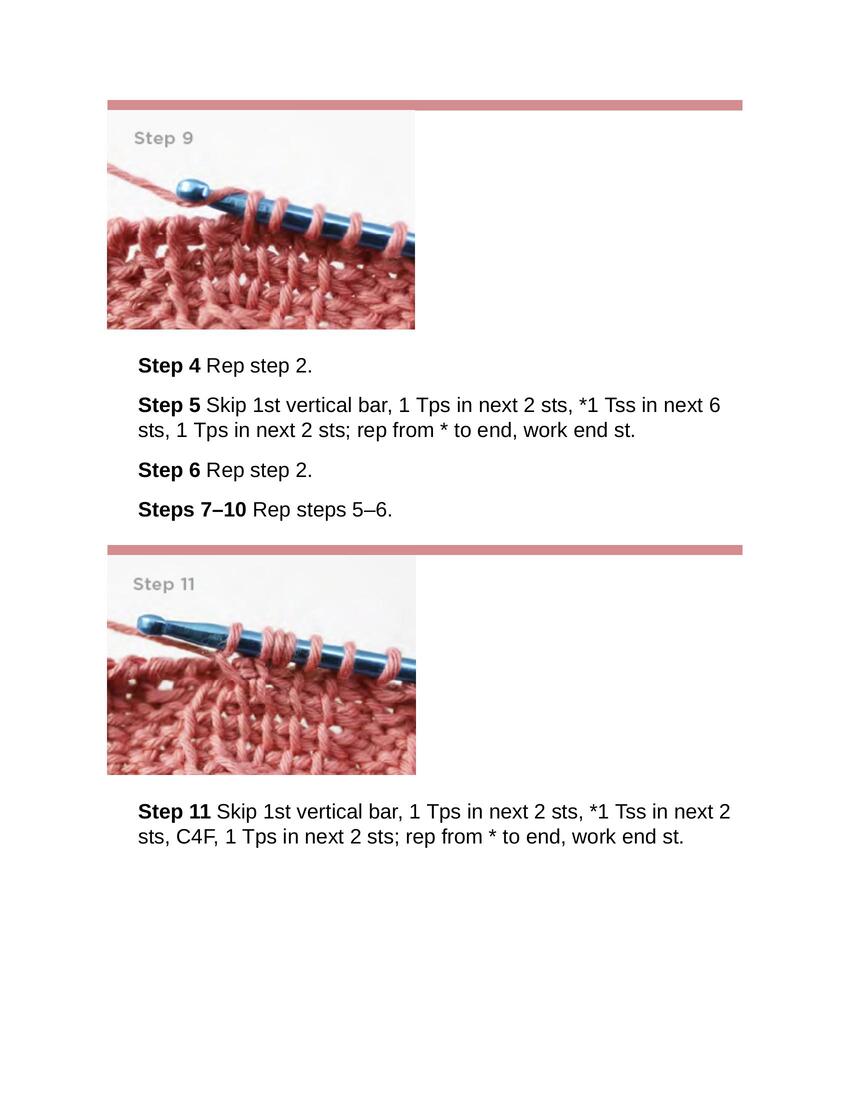 Step 9

**Step 4** Rep step 2.

**Step 5** Skip 1st vertical bar, 1 Tps in next 2 sts, *1 Tss in next 6 sts, 1 Tps in next 2 sts; rep from * to end, work end st.

**Step 6** Rep step 2.

**Steps 7–10** Rep steps 5–6.

Step 11

**Step 11** Skip 1st vertical bar, 1 Tps in next 2 sts, *1 Tss in next 2 sts, C4F, 1 Tps in next 2 sts; rep from * to end, work end st.