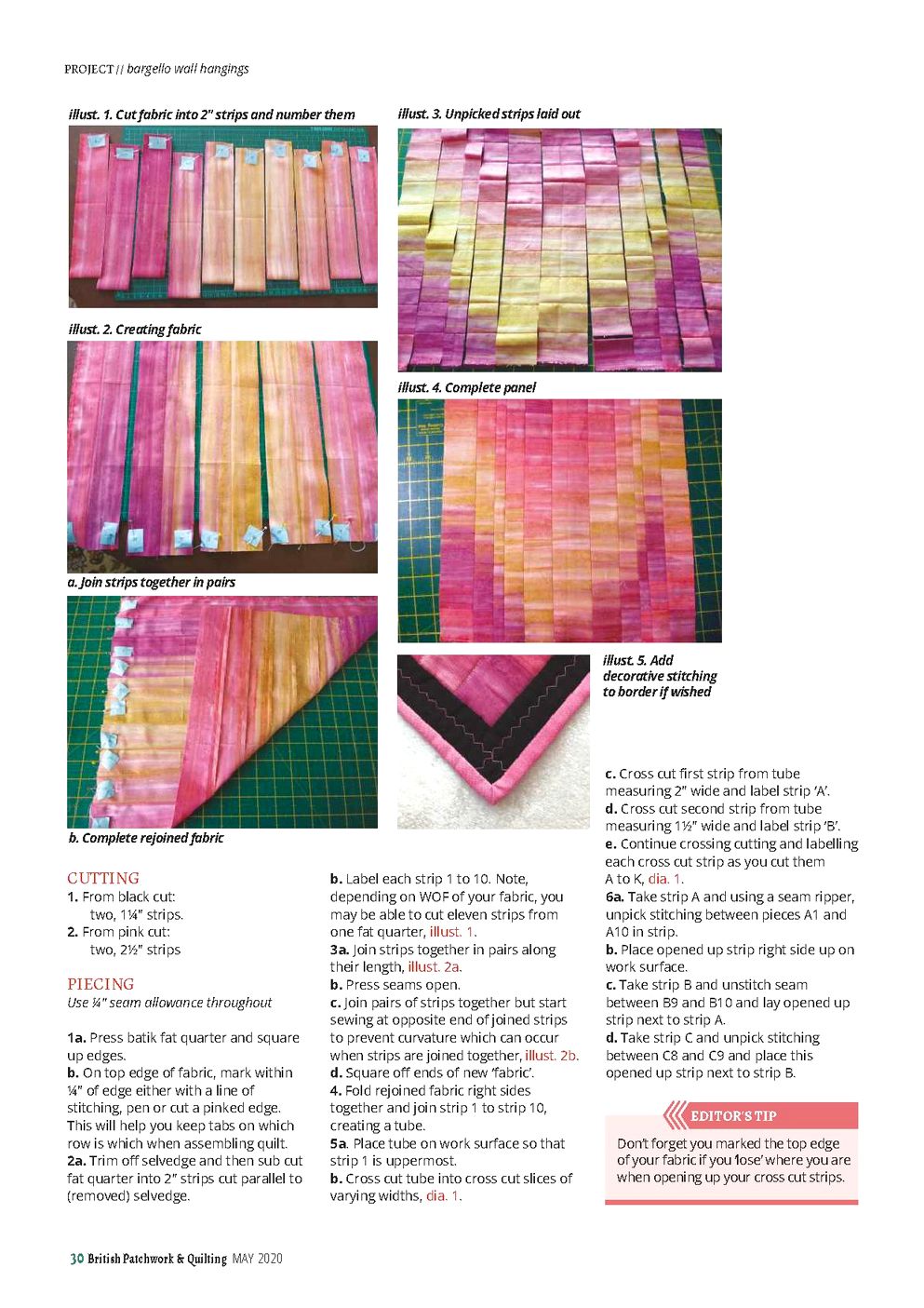 PROJECT // bargello wall hangings

illust. 1. Cut fabric into 2" strips and number them

illust. 2. Creating fabric

a. Join strips together in pairs

b. Complete rejoined fabric

illust. 3. Unpicked strips laid out

illust. 4. Complete panel

illust. 5. Add decorative stitching to border if wished

CUTTING
1. From black cut:
two, 1¼" strips.
2. From pink cut:
two, 2½" strips

PIECING
Use ¼" seam allowance throughout

1a. Press batik fat quarter and square up edges.
b. On top edge of fabric, mark within ¼" of edge either with a line of stitching, pen or cut a pinked edge. This will help you keep tabs on which row is which when assembling quilt.
2a. Trim off selvedge and then sub cut fat quarter into 2" strips cut parallel to (removed) selvedge.

b. Label each strip 1 to 10. Note, depending on WOF of your fabric, you may be able to cut eleven strips from one fat quarter, illust. 1.
3a. Join strips together in pairs along their length, illust. 2a.
b. Press seams open.
c. Join pairs of strips together but start sewing at opposite end of joined strips to prevent curvature which can occur when strips are joined together, illust. 2b.
d. Square off ends of new 'fabric'.
4. Fold rejoined fabric right sides together and join strip 1 to strip 10, creating a tube.
5a. Place tube on work surface so that strip 1 is uppermost.
b. Cross cut tube into cross cut slices of varying widths, dia. 1.

c. Cross cut first strip from tube measuring 2" wide and label strip 'A'.
d. Cross cut second strip from tube measuring 1½" wide and label strip 'B'.
e. Continue crossing cutting and labelling each cross cut strip as you cut them A to K, dia. 1.
6a. Take strip A and using a seam ripper, unpick stitching between pieces A1 and A10 in strip.
b. Place opened up strip right side up on work surface.
c. Take strip B and unstitch seam between B9 and B10 and lay opened up strip next to strip A.
d. Take strip C and unpick stitching between C8 and C9 and place this opened up strip next to strip B.

EDITOR'S TIP
Don't forget you marked the top edge of your fabric if you 'lose' where you are when opening up your cross cut strips.

30 British Patchwork & Quilting MAY 2020