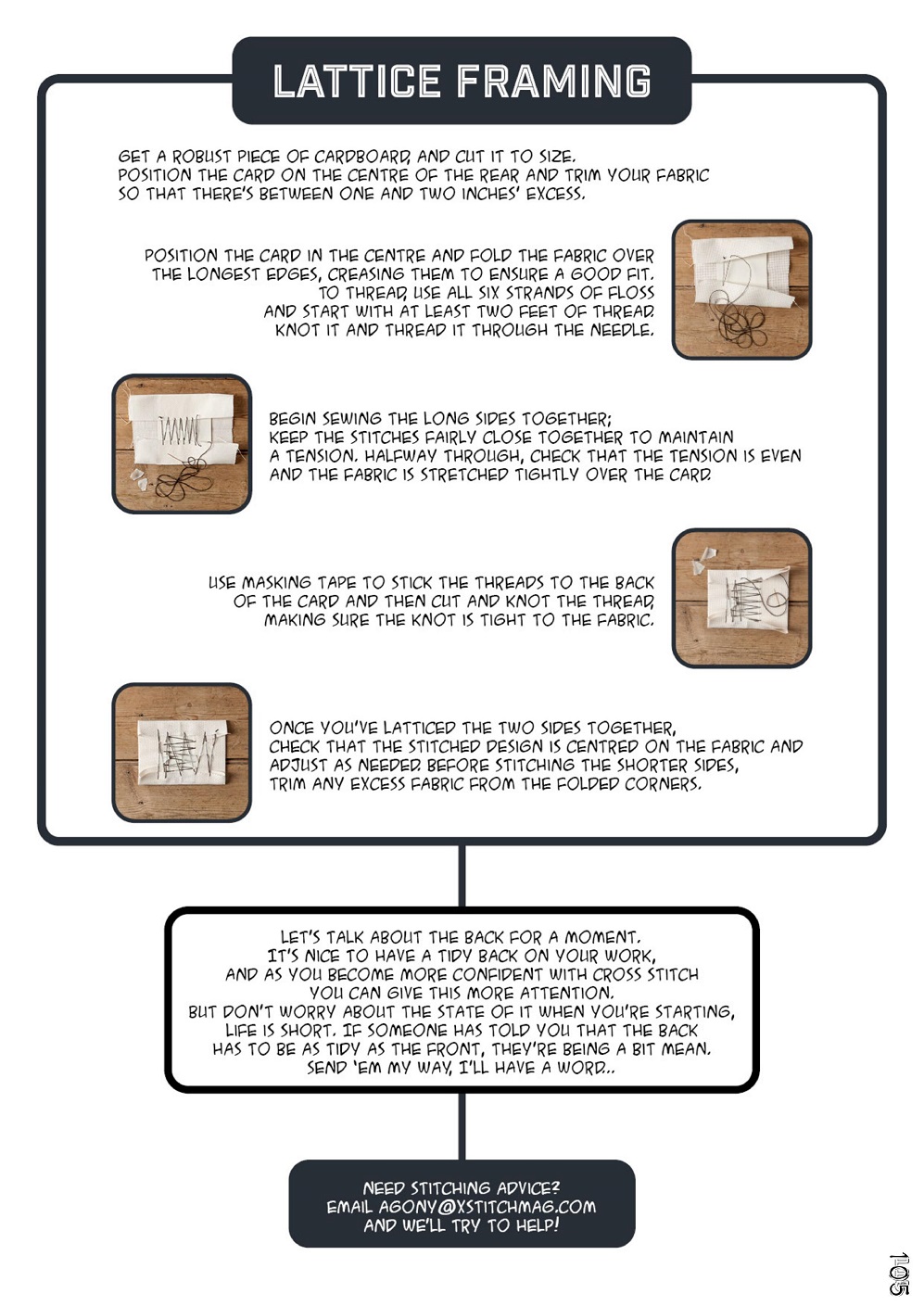 LATTICE FRAMING

GET A ROBUST PIECE OF CARDBOARD, AND CUT IT TO SIZE. POSITION THE CARD ON THE CENTRE OF THE REAR AND TRIM YOUR FABRIC SO THAT THERE'S BETWEEN ONE AND TWO INCHES' EXCESS.

POSITION THE CARD IN THE CENTRE AND FOLD THE FABRIC OVER THE LONGEST EDGES, CREASING THEM TO ENSURE A GOOD FIT. TO THREAD, USE ALL SIX STRANDS OF FLOSS AND START WITH AT LEAST TWO FEET OF THREAD. KNOT IT AND THREAD IT THROUGH THE NEEDLE.

BEGIN SEWING THE LONG SIDES TOGETHER; KEEP THE STITCHES FAIRLY CLOSE TOGETHER TO MAINTAIN A TENSION. HALFWAY THROUGH, CHECK THAT THE TENSION IS EVEN AND THE FABRIC IS STRETCHED TIGHTLY OVER THE CARD.

USE MASKING TAPE TO STICK THE THREADS TO THE BACK OF THE CARD AND THEN CUT AND KNOT THE THREAD, MAKING SURE THE KNOT IS TIGHT TO THE FABRIC.

ONCE YOU'VE LATTICED THE TWO SIDES TOGETHER, CHECK THAT THE STITCHED DESIGN IS CENTRED ON THE FABRIC AND ADJUST AS NEEDED. BEFORE STITCHING THE SHORTER SIDES, TRIM ANY EXCESS FABRIC FROM THE FOLDED CORNERS.

LET'S TALK ABOUT THE BACK FOR A MOMENT. IT'S NICE TO HAVE A TIDY BACK ON YOUR WORK, AND AS YOU BECOME MORE CONFIDENT WITH CROSS STITCH YOU CAN GIVE THIS MORE ATTENTION. BUT DON'T WORRY ABOUT THE STATE OF IT WHEN YOU'RE STARTING, LIFE IS SHORT. IF SOMEONE HAS TOLD YOU THAT THE BACK HAS TO BE AS TIDY AS THE FRONT, THEY'RE BEING A BIT MEAN. SEND 'EM MY WAY, I'LL HAVE A WORD..

NEED STITCHING ADVICE? EMAIL AGONY@XSTITCHMAG.COM AND WE'LL TRY TO HELP!

105