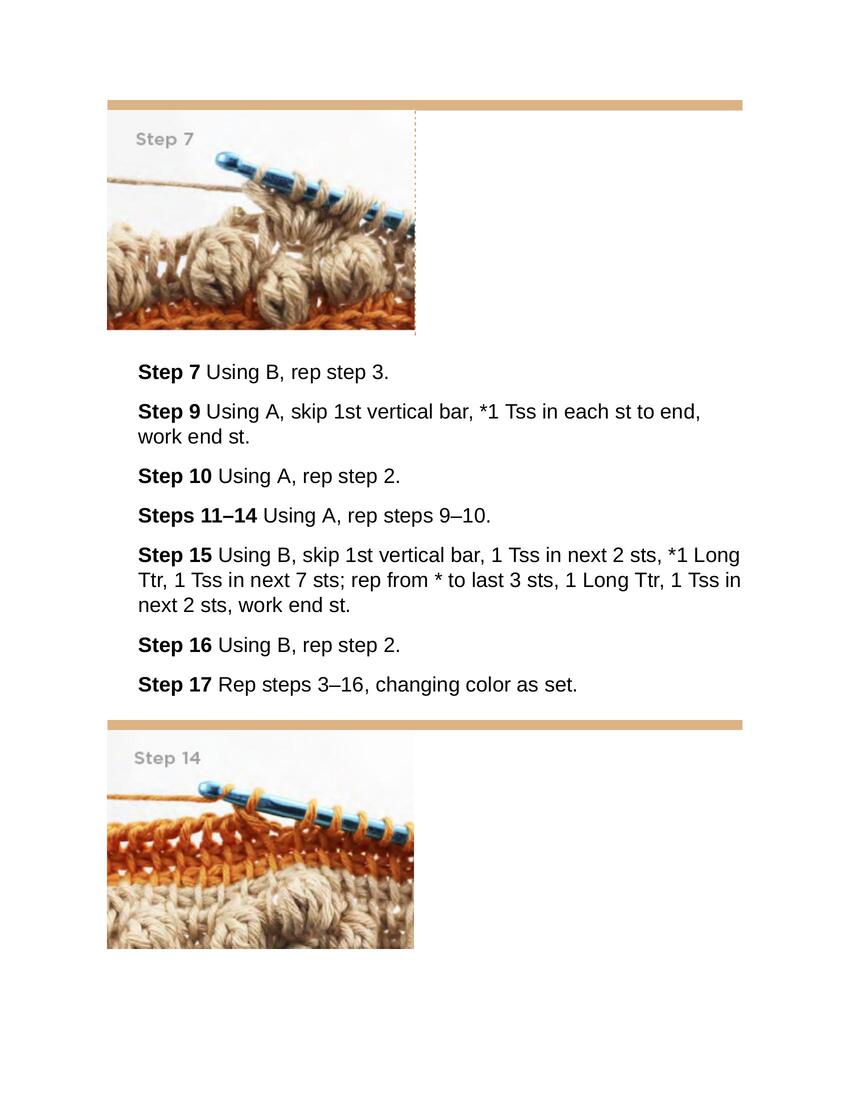 Step 7

**Step 7** Using B, rep step 3.

**Step 9** Using A, skip 1st vertical bar, *1 Tss in each st to end, work end st.

**Step 10** Using A, rep step 2.

**Steps 11–14** Using A, rep steps 9–10.

**Step 15** Using B, skip 1st vertical bar, 1 Tss in next 2 sts, *1 Long Ttr, 1 Tss in next 7 sts; rep from * to last 3 sts, 1 Long Ttr, 1 Tss in next 2 sts, work end st.

**Step 16** Using B, rep step 2.

**Step 17** Rep steps 3–16, changing color as set.

Step 14