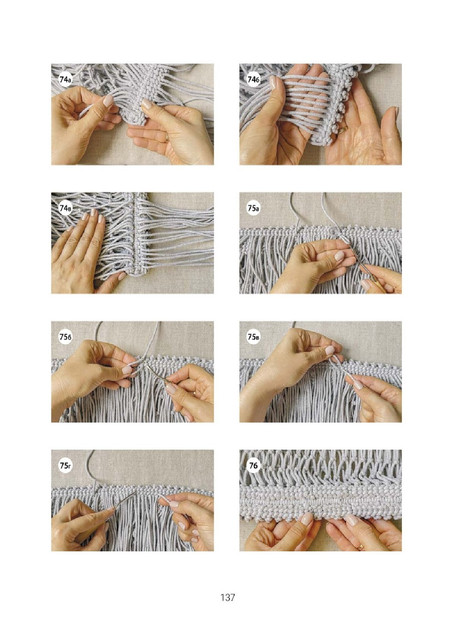 74а

74б

74в

75а

75б

75в

75г

76

137