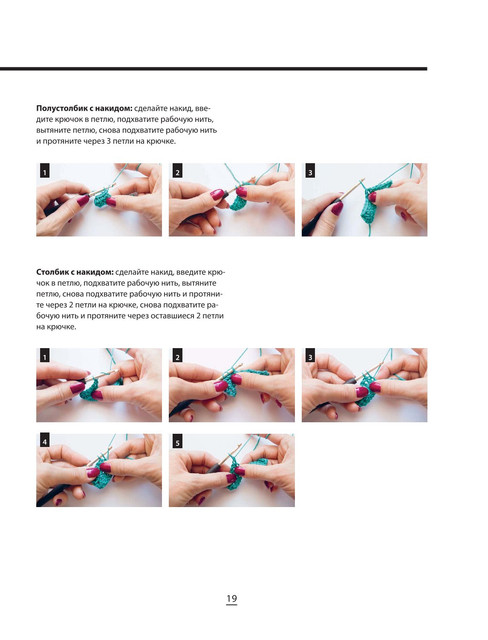 Полустолбик с накидом: сделайте накид, введите крючок в петлю, подхватите рабочую нить, вытяните петлю, снова подхватите рабочую нить и протяните через 3 петли на крючке.

1

2

3

Столбик с накидом: сделайте накид, введите крючок в петлю, подхватите рабочую нить, вытяните петлю, снова подхватите рабочую нить и протяните через 2 петли на крючке, снова подхватите рабочую нить и протяните через оставшиеся 2 петли на крючке.

1

2

3

4

5

19