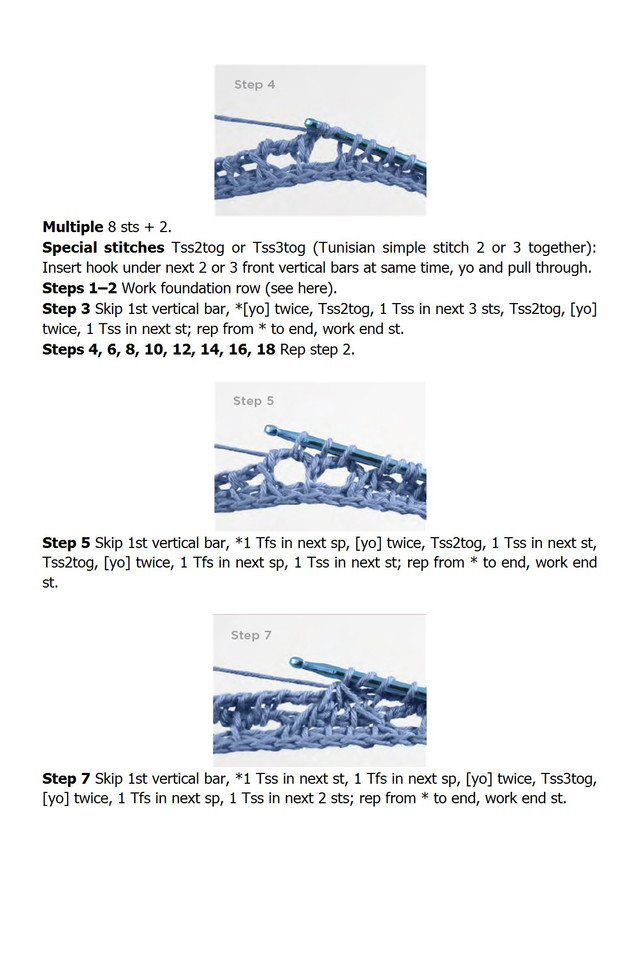 Step 4

**Multiple** 8 sts + 2.

**Special stitches** Tss2tog or Tss3tog (Tunisian simple stitch 2 or 3 together): Insert hook under next 2 or 3 front vertical bars at same time, yo and pull through.

**Steps 1–2** Work foundation row (see here).

**Step 3** Skip 1st vertical bar, *[yo] twice, Tss2tog, 1 Tss in next 3 sts, Tss2tog, [yo] twice, 1 Tss in next st; rep from * to end, work end st.

**Steps 4, 6, 8, 10, 12, 14, 16, 18** Rep step 2.

Step 5

**Step 5** Skip 1st vertical bar, *1 Tfs in next sp, [yo] twice, Tss2tog, 1 Tss in next st, Tss2tog, [yo] twice, 1 Tfs in next sp, 1 Tss in next st; rep from * to end, work end st.

Step 7

**Step 7** Skip 1st vertical bar, *1 Tss in next st, 1 Tfs in next sp, [yo] twice, Tss3tog, [yo] twice, 1 Tfs in next sp, 1 Tss in next 2 sts; rep from * to end, work end st.