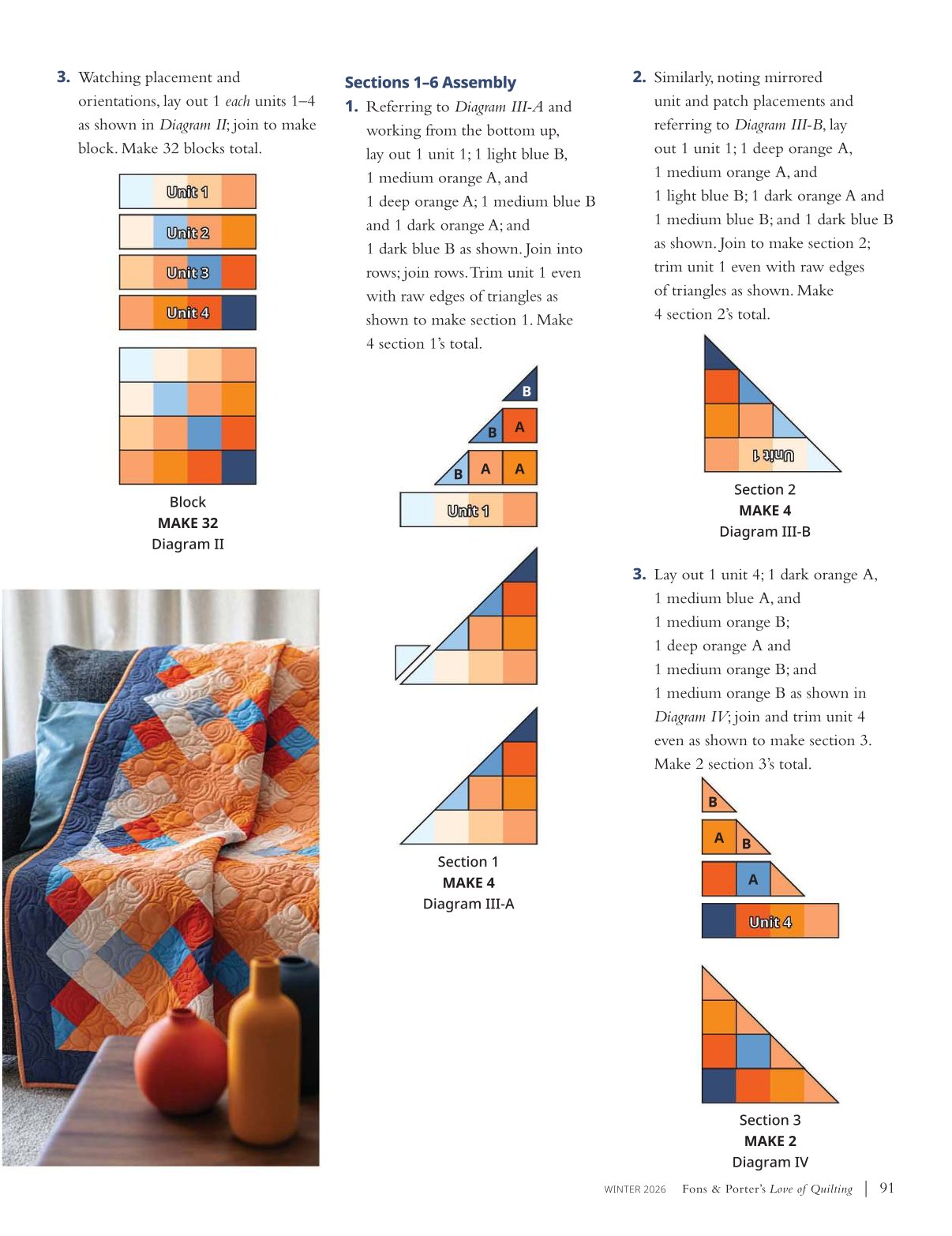 3. Watching placement and orientations, lay out 1 each units 1–4 as shown in Diagram II; join to make block. Make 32 blocks total.

Unit 1

Unit 2

Unit 3

Unit 4

Block
MAKE 32
Diagram II

Sections 1–6 Assembly

1. Referring to Diagram III-A and working from the bottom up, lay out 1 unit 1; 1 light blue B, 1 medium orange A, and 1 deep orange A; 1 medium blue B and 1 dark orange A; and 1 dark blue B as shown. Join into rows; join rows. Trim unit 1 even with raw edges of triangles as shown to make section 1. Make 4 section 1's total.

B
B A
B A A
Unit 1

Section 1
MAKE 4
Diagram III-A

2. Similarly, noting mirrored unit and patch placements and referring to Diagram III-B, lay out 1 unit 1; 1 deep orange A, 1 medium orange A, and 1 light blue B; 1 dark orange A and 1 medium blue B; and 1 dark blue B as shown. Join to make section 2; trim unit 1 even with raw edges of triangles as shown. Make 4 section 2's total.

Unit 1

Section 2
MAKE 4
Diagram III-B

3. Lay out 1 unit 4; 1 dark orange A, 1 medium blue A, and 1 medium orange B; 1 deep orange A and 1 medium orange B; and 1 medium orange B as shown in Diagram IV; join and trim unit 4 even as shown to make section 3. Make 2 section 3's total.

B
A B
A
Unit 4

Section 3
MAKE 2
Diagram IV

WINTER 2026 Fons & Porter's Love of Quilting | 91