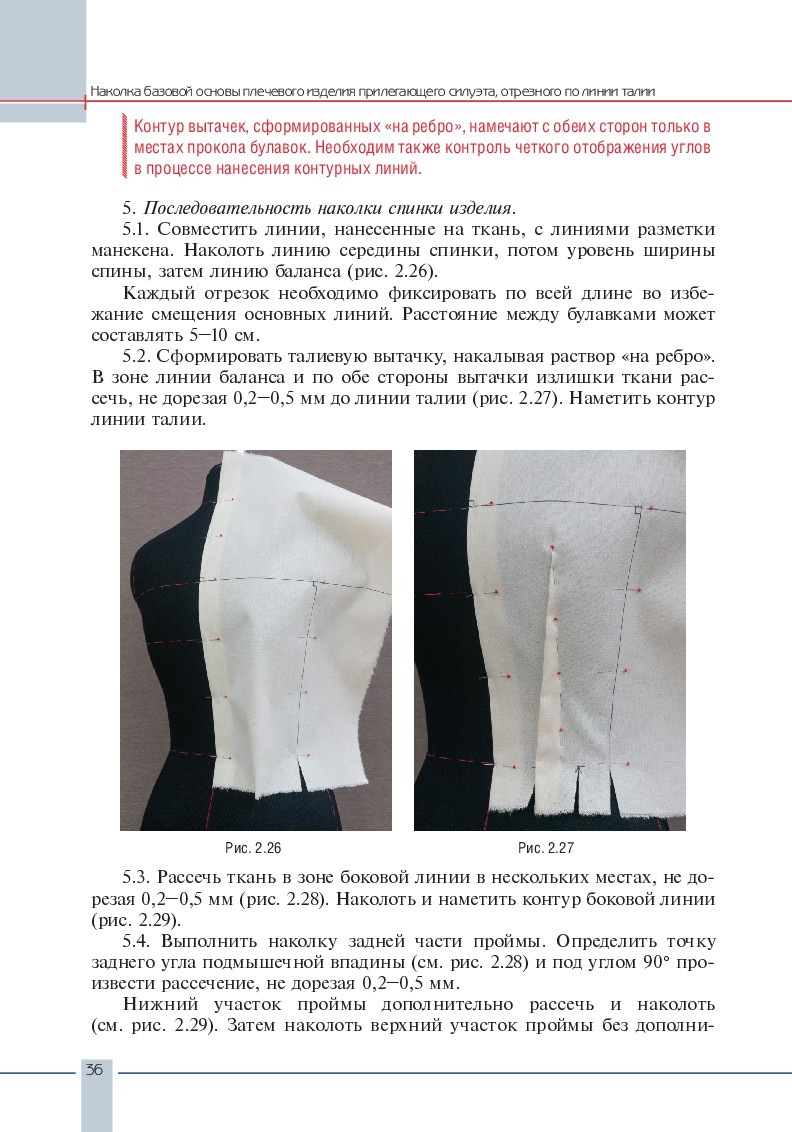 Наколка базовой основы плечевого изделия прилегающего силуэта, отрезного по линии талии

Контур вытачек, сформированных «на ребро», намечают с обеих сторон только в местах прокола булавок. Необходим также контроль четкого отображения углов в процессе нанесения контурных линий.

5. Последовательность наколки спинки изделия.

5.1. Совместить линии, нанесенные на ткань, с линиями разметки манекена. Наколоть линию середины спинки, потом уровень ширины спины, затем линию баланса (рис. 2.26).

Каждый отрезок необходимо фиксировать по всей длине во избежание смещения основных линий. Расстояние между булавками может составлять 5—10 см.

5.2. Сформировать талиевую вытачку, накалывая раствор «на ребро». В зоне линии баланса и по обе стороны вытачки излишки ткани рассечь, не дорезая 0,2—0,5 мм до линии талии (рис. 2.27). Наметить контур линии талии.

Рис. 2.26

Рис. 2.27

5.3. Рассечь ткань в зоне боковой линии в нескольких местах, не дорезая 0,2—0,5 мм (рис. 2.28). Наколоть и наметить контур боковой линии (рис. 2.29).

5.4. Выполнить наколку задней части проймы. Определить точку заднего угла подмышечной впадины (см. рис. 2.28) и под углом 90° произвести рассечение, не дорезая 0,2—0,5 мм.

Нижний участок проймы дополнительно рассечь и наколоть (см. рис. 2.29). Затем наколоть верхний участок проймы без дополни-

36