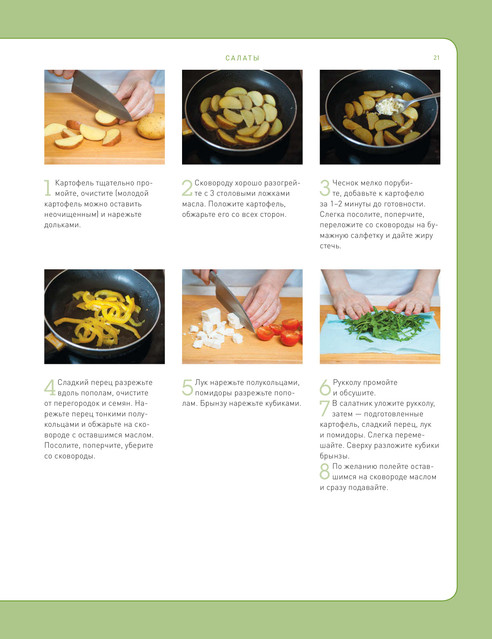 САЛАТЫ

21

1 Картофель тщательно промойте, очистите (молодой картофель можно оставить неочищенным) и нарежьте дольками.

2 Сковороду хорошо разогрейте с 3 столовыми ложками масла. Положите картофель, обжарьте его со всех сторон.

3 Чеснок мелко порубите, добавьте к картофелю за 1–2 минуты до готовности. Слегка посолите, поперчите, переложите со сковороды на бумажную салфетку и дайте жиру стечь.

4 Сладкий перец разрежьте вдоль пополам, очистите от перегородок и семян. Нарежьте перец тонкими полукольцами и обжарьте на сковороде с оставшимся маслом. Посолите, поперчите, уберите со сковороды.

5 Лук нарежьте полукольцами, помидоры разрежьте пополам. Брынзу нарежьте кубиками.

6 Рукколу промойте и обсушите.

7 В салатник уложите рукколу, затем — подготовленные картофель, сладкий перец, лук и помидоры. Слегка перемешайте. Сверху разложите кубики брынзы.

8 По желанию полейте оставшимся на сковороде маслом и сразу подавайте.