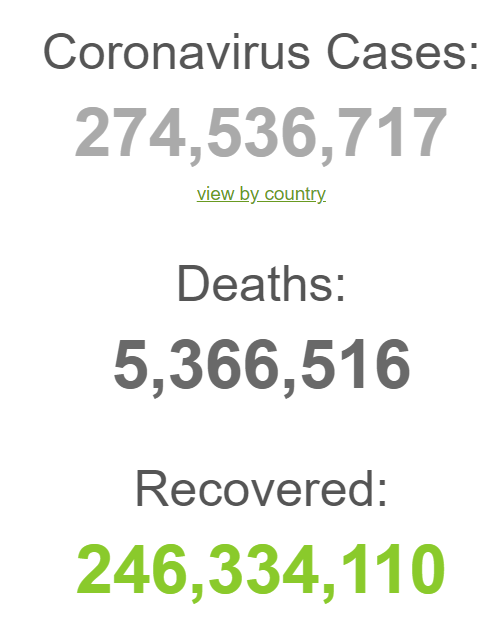 Coronavirus Cases:

274,536,717

view by country

Deaths:

5,366,516

Recovered:

246,334,110