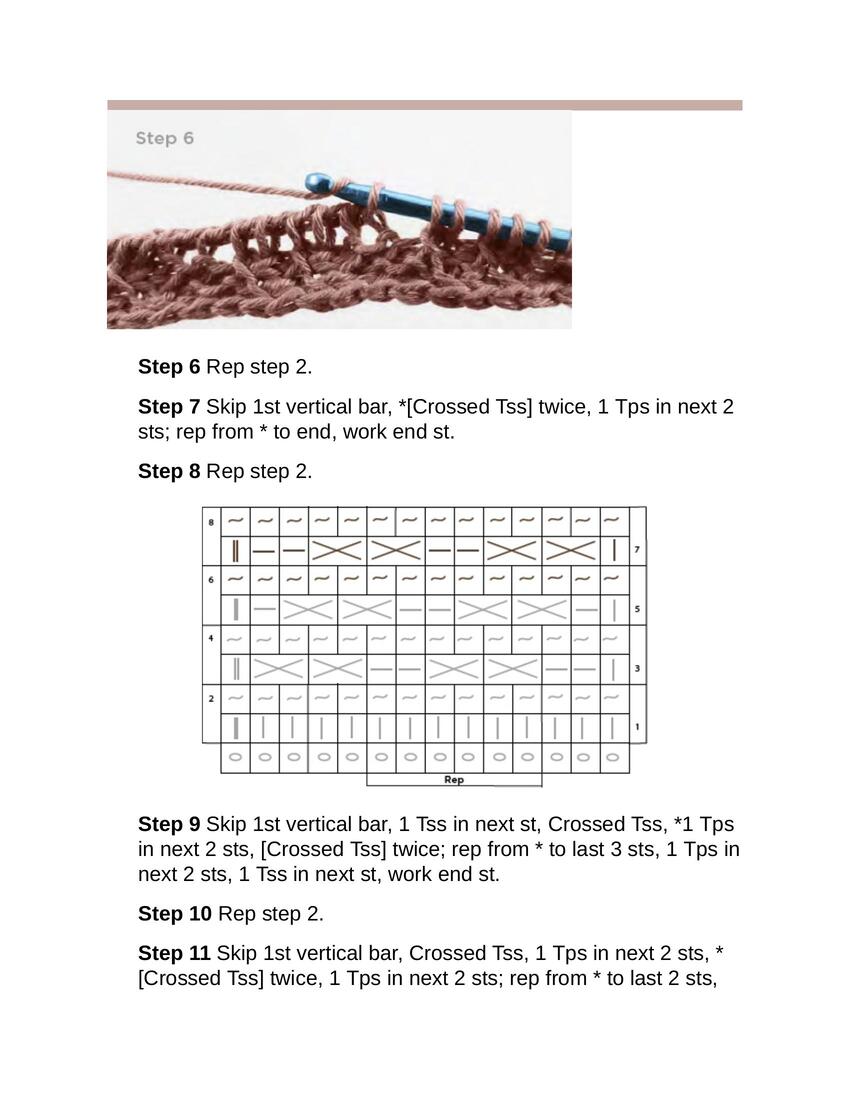 Step 6

**Step 6** Rep step 2.

**Step 7** Skip 1st vertical bar, *[Crossed Tss] twice, 1 Tps in next 2 sts; rep from * to end, work end st.

**Step 8** Rep step 2.

8
7
6
5
4
3
2
1
Rep

**Step 9** Skip 1st vertical bar, 1 Tss in next st, Crossed Tss, *1 Tps in next 2 sts, [Crossed Tss] twice; rep from * to last 3 sts, 1 Tps in next 2 sts, 1 Tss in next st, work end st.

**Step 10** Rep step 2.

**Step 11** Skip 1st vertical bar, Crossed Tss, 1 Tps in next 2 sts, * [Crossed Tss] twice, 1 Tps in next 2 sts; rep from * to last 2 sts,