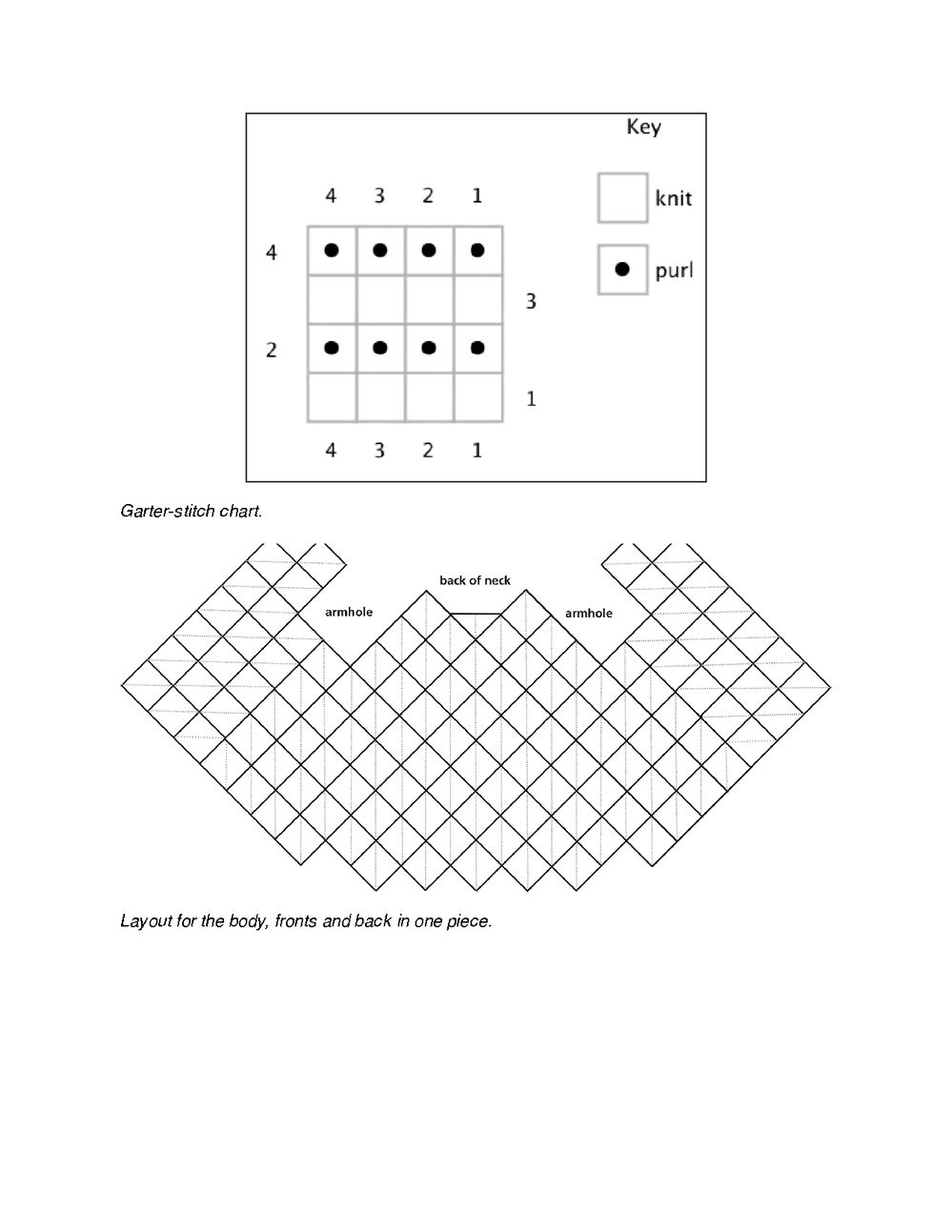 Key

knit

purl

4 3 2 1

4

3

2

1

4 3 2 1

Garter-stitch chart.

back of neck

armhole

armhole

Layout for the body, fronts and back in one piece.