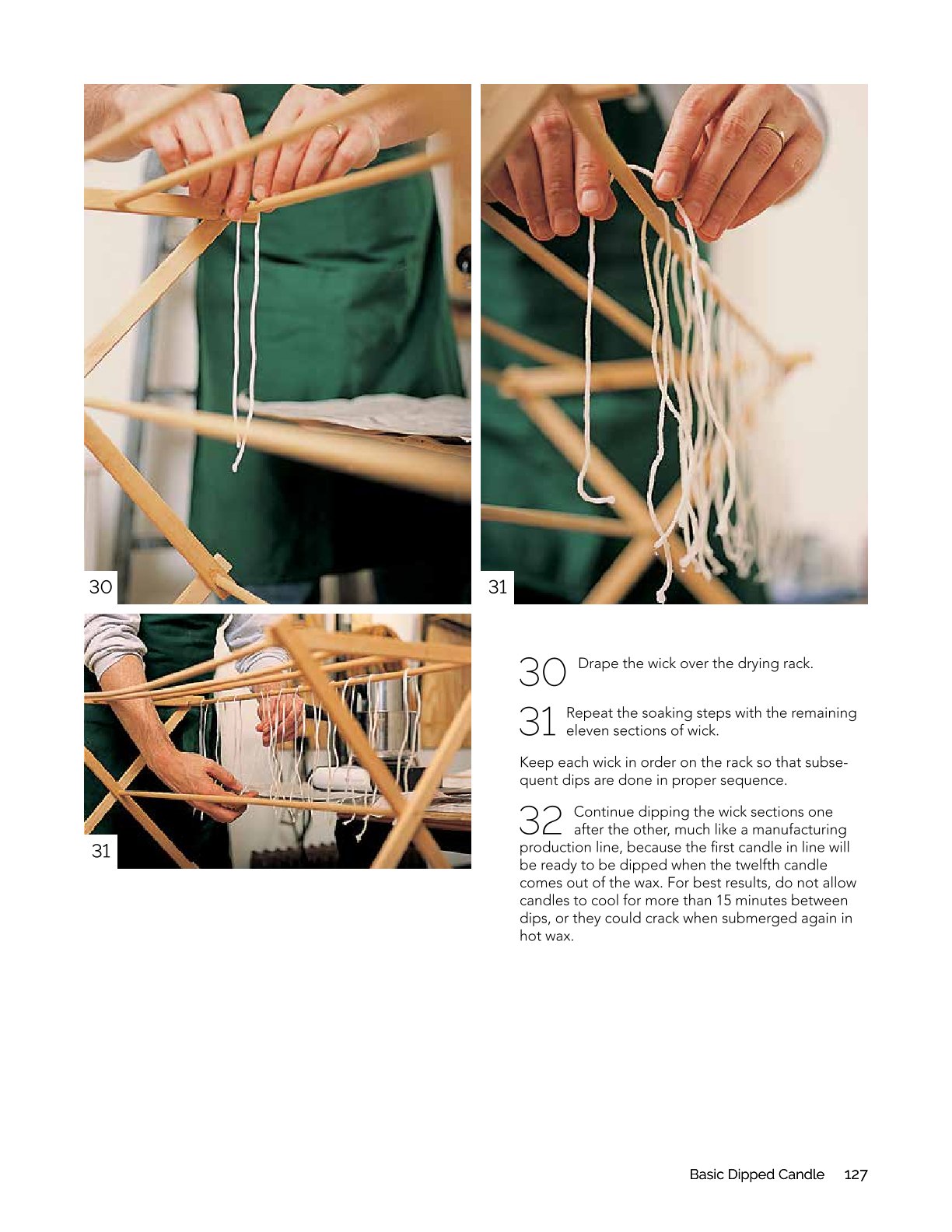 30

31

31

30 Drape the wick over the drying rack.

31 Repeat the soaking steps with the remaining eleven sections of wick.

Keep each wick in order on the rack so that subsequent dips are done in proper sequence.

32 Continue dipping the wick sections one after the other, much like a manufacturing production line, because the first candle in line will be ready to be dipped when the twelfth candle comes out of the wax. For best results, do not allow candles to cool for more than 15 minutes between dips, or they could crack when submerged again in hot wax.

Basic Dipped Candle 127