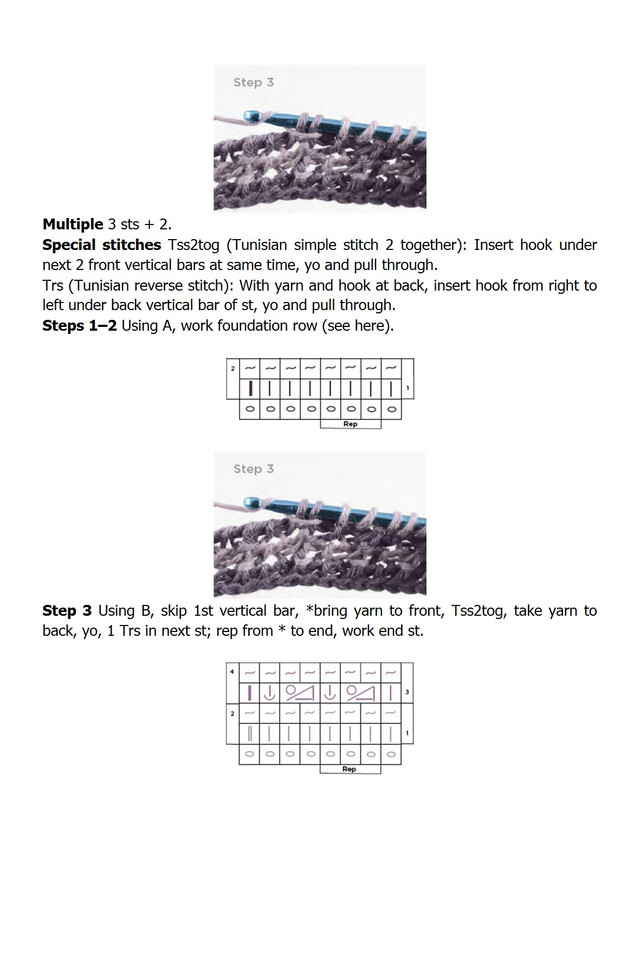 Step 3

**Multiple** 3 sts + 2.
**Special stitches** Tss2tog (Tunisian simple stitch 2 together): Insert hook under next 2 front vertical bars at same time, yo and pull through.
Trs (Tunisian reverse stitch): With yarn and hook at back, insert hook from right to left under back vertical bar of st, yo and pull through.
**Steps 1–2** Using A, work foundation row (see here).

2
1
Rep

Step 3

**Step 3** Using B, skip 1st vertical bar, *bring yarn to front, Tss2tog, take yarn to back, yo, 1 Trs in next st; rep from * to end, work end st.

4
3
2
1
Rep