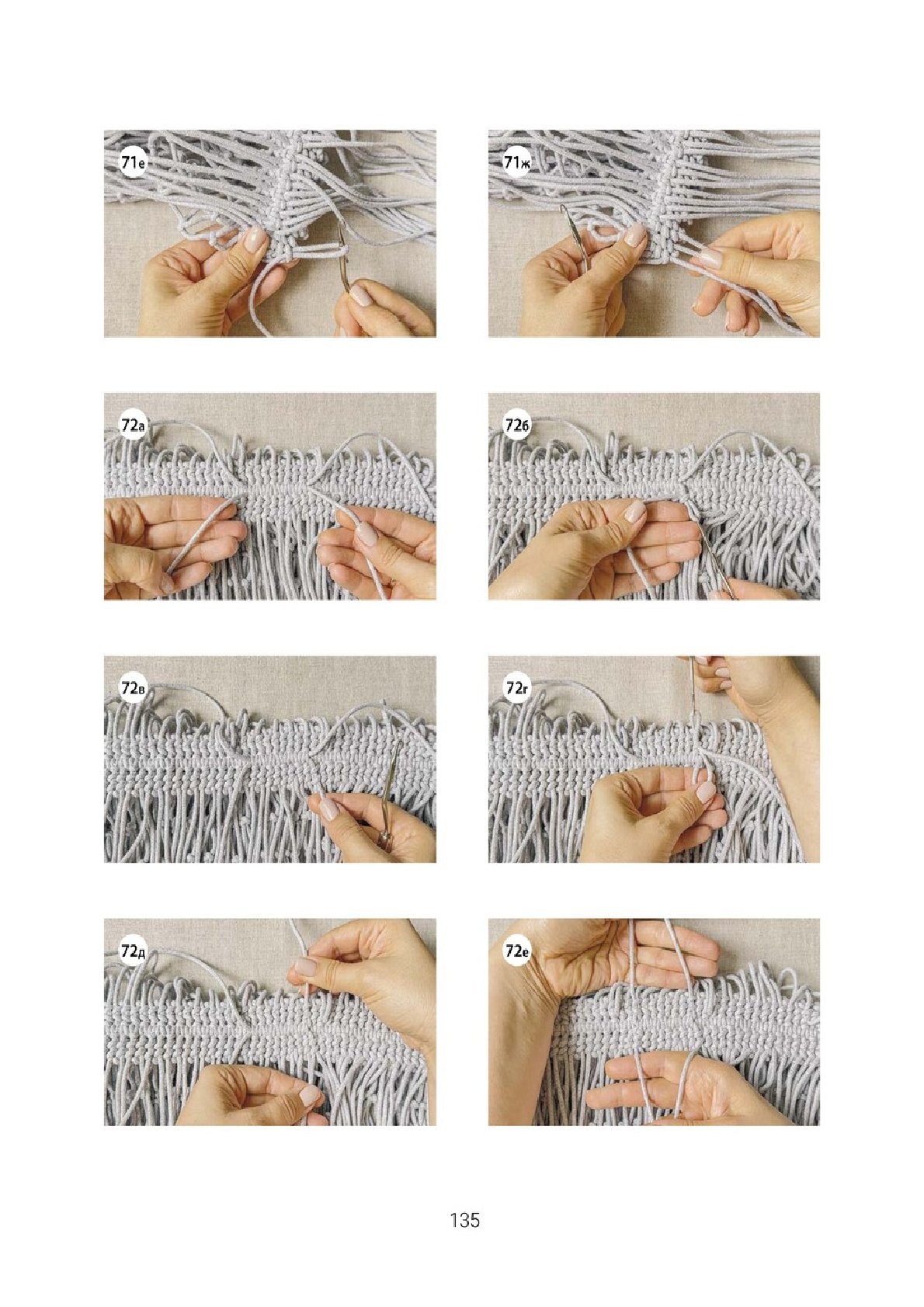 71е

71ж

72а

72б

72в

72г

72д

72е

135