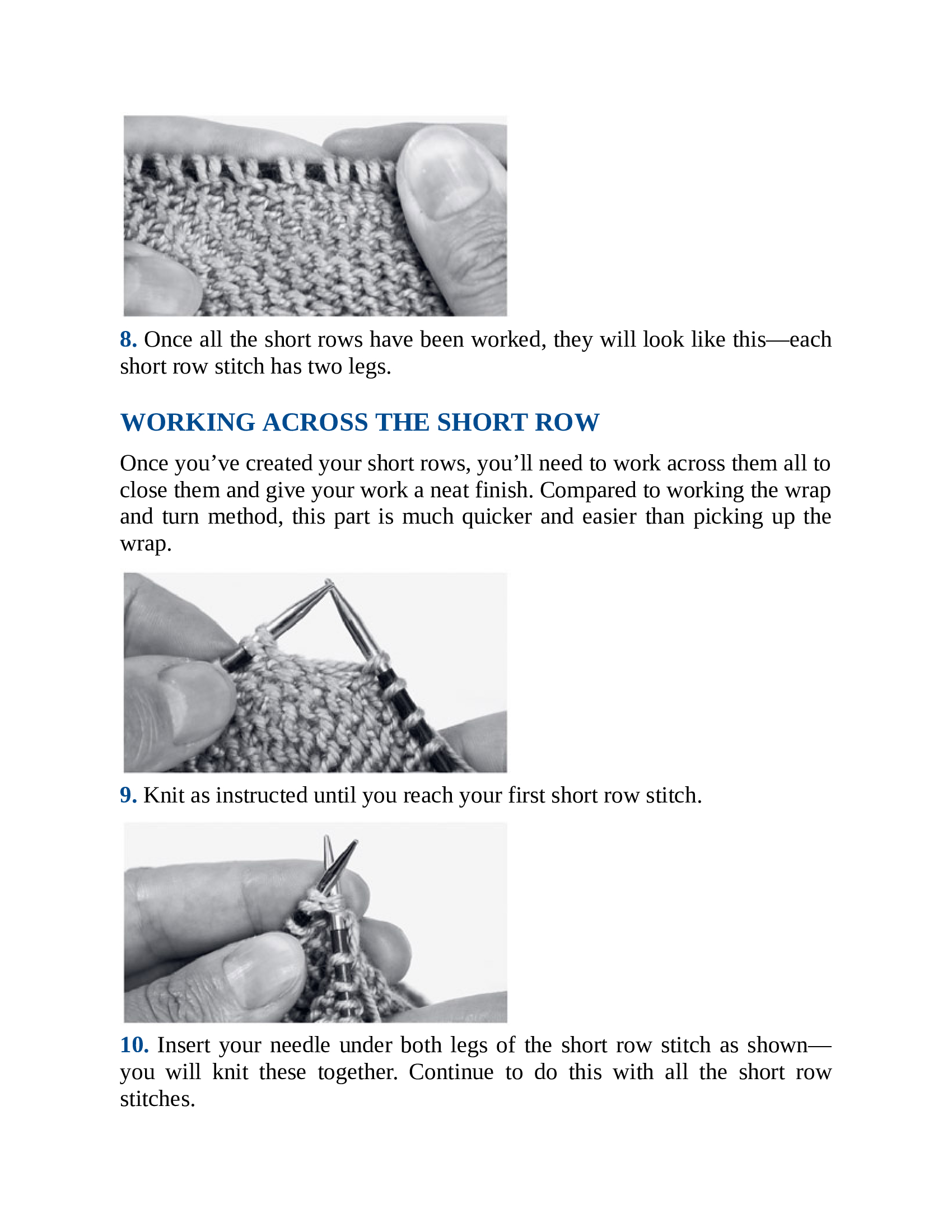 8. Once all the short rows have been worked, they will look like this—each short row stitch has two legs.

WORKING ACROSS THE SHORT ROW

Once you’ve created your short rows, you’ll need to work across them all to close them and give your work a neat finish. Compared to working the wrap and turn method, this part is much quicker and easier than picking up the wrap.

9. Knit as instructed until you reach your first short row stitch.

10. Insert your needle under both legs of the short row stitch as shown—you will knit these together. Continue to do this with all the short row stitches.