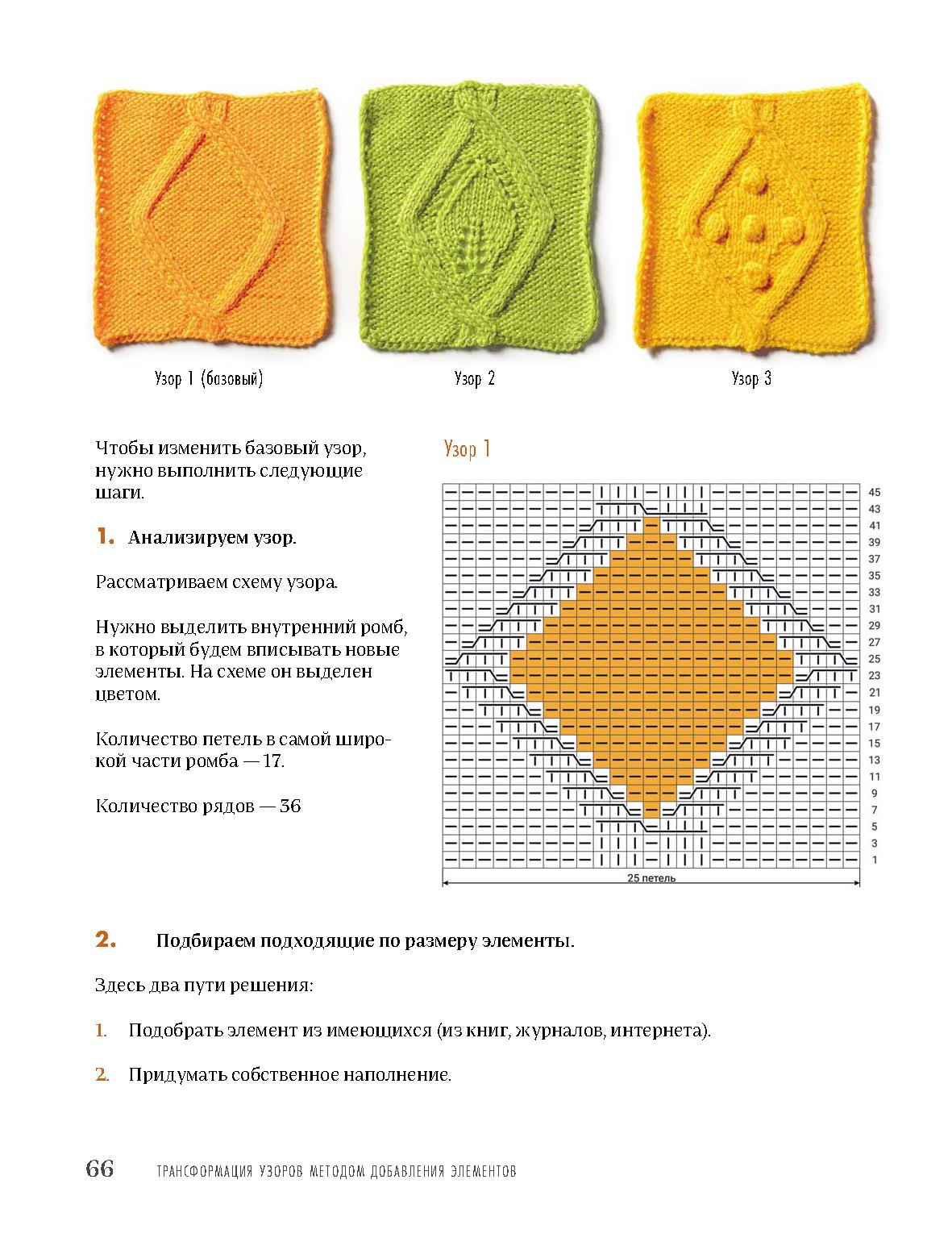 Узор 1 (базовый)

Узор 2

Узор 3

Чтобы изменить базовый узор, нужно выполнить следующие шаги.

1. Анализируем узор.

Рассматриваем схему узора.

Нужно выделить внутренний ромб, в который будем вписывать новые элементы. На схеме он выделен цветом.

Количество петель в самой широкой части ромба — 17.

Количество рядов — 36

Узор 1

45
43
41
39
37
35
33
31
29
27
25
23
21
19
17
15
13
11
9
7
5
3
1

25 петель

2. Подбираем подходящие по размеру элементы.

Здесь два пути решения:

1. Подобрать элемент из имеющихся (из книг, журналов, интернета).

2. Придумать собственное наполнение.

66 ТРАНСФОРМАЦИЯ УЗОРОВ МЕТОДОМ ДОБАВЛЕНИЯ ЭЛЕМЕНТОВ