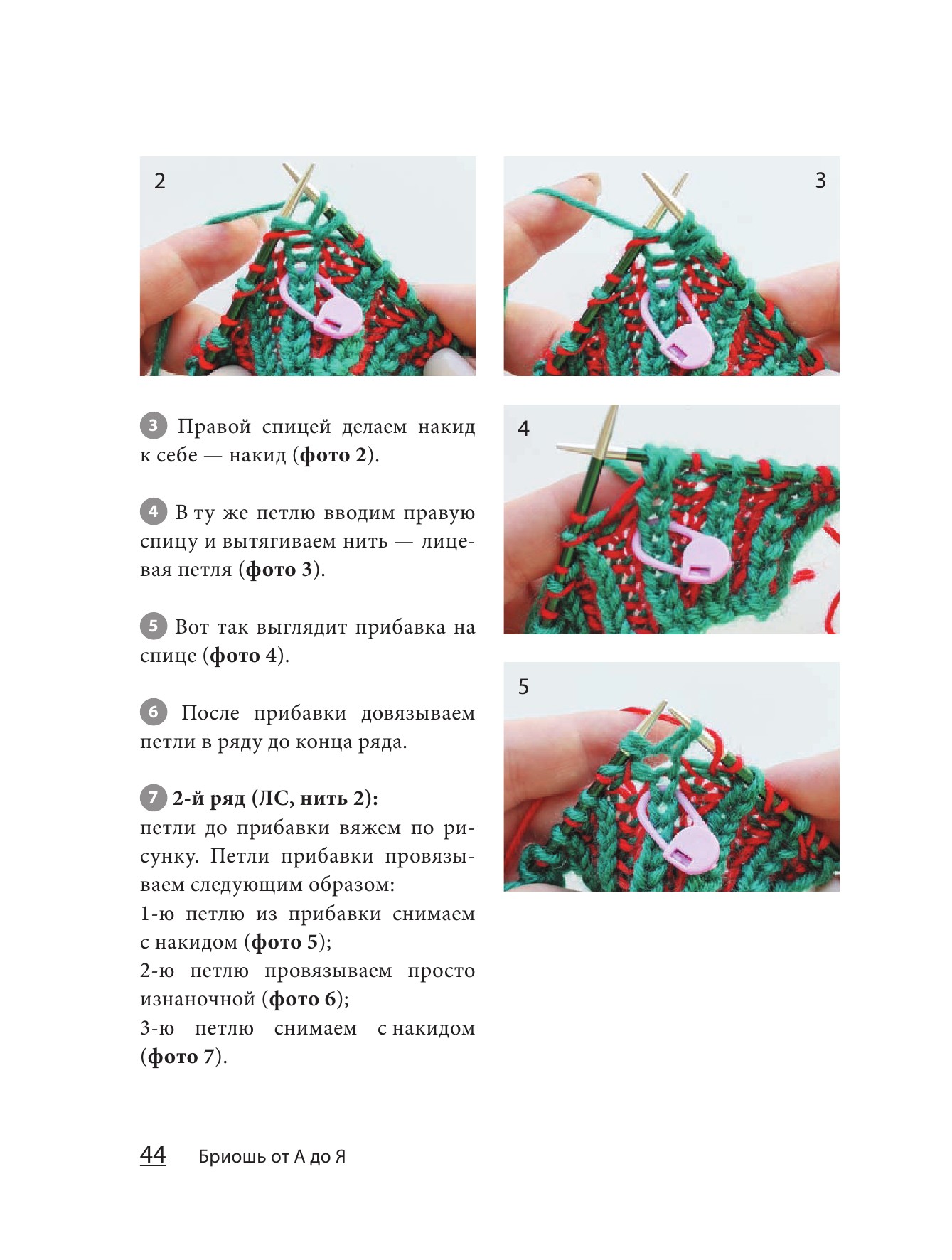 2

3

3 Правой спицей делаем накид к себе — накид (**фото 2**).

4 В ту же петлю вводим правую спицу и вытягиваем нить — лицевая петля (**фото 3**).

5 Вот так выглядит прибавка на спице (**фото 4**).

6 После прибавки довязываем петли в ряду до конца ряда.

7 **2-й ряд (ЛС, нить 2):**
петли до прибавки вяжем по рисунку. Петли прибавки провязываем следующим образом:
1-ю петлю из прибавки снимаем с накидом (**фото 5**);
2-ю петлю провязываем просто изнаночной (**фото 6**);
3-ю петлю снимаем с накидом (**фото 7**).

4

5

44 Бриошь от А до Я