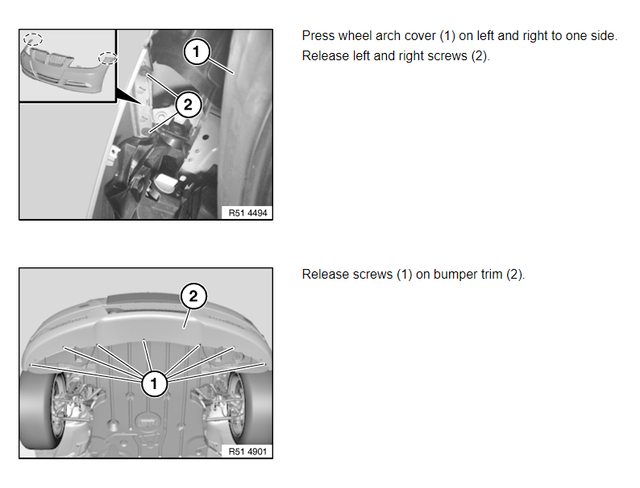 1

2

R51 4494

Press wheel arch cover (1) on left and right to one side.
Release left and right screws (2).

2

1

R51 4901

Release screws (1) on bumper trim (2).