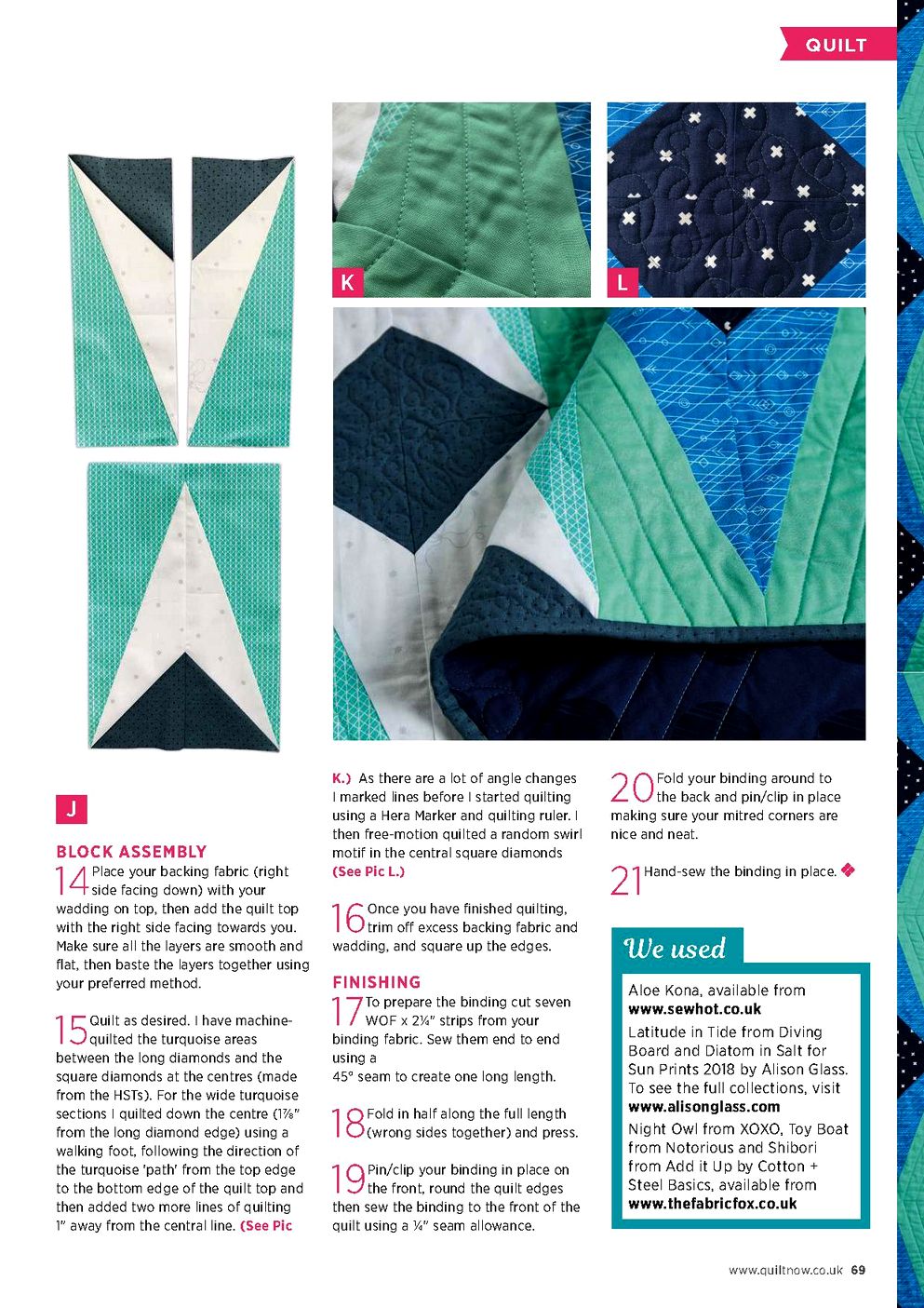 QUILT

K

L

J

BLOCK ASSEMBLY

14 Place your backing fabric (right side facing down) with your wadding on top, then add the quilt top with the right side facing towards you. Make sure all the layers are smooth and flat, then baste the layers together using your preferred method.

15 Quilt as desired. I have machine-quilted the turquoise areas between the long diamonds and the square diamonds at the centres (made from the HSTs). For the wide turquoise sections I quilted down the centre (1⅞" from the long diamond edge) using a walking foot, following the direction of the turquoise 'path' from the top edge to the bottom edge of the quilt top and then added two more lines of quilting 1" away from the central line. (See Pic K.) As there are a lot of angle changes I marked lines before I started quilting using a Hera Marker and quilting ruler. I then free-motion quilted a random swirl motif in the central square diamonds (See Pic L.)

16 Once you have finished quilting, trim off excess backing fabric and wadding, and square up the edges.

FINISHING

17 To prepare the binding cut seven WOF x 2¼" strips from your binding fabric. Sew them end to end using a 45° seam to create one long length.

18 Fold in half along the full length (wrong sides together) and press.

19 Pin/clip your binding in place on the front, round the quilt edges then sew the binding to the front of the quilt using a ¼" seam allowance.

20 Fold your binding around to the back and pin/clip in place making sure your mitred corners are nice and neat.

21 Hand-sew the binding in place.

We used

Aloe Kona, available from www.sewhot.co.uk

Latitude in Tide from Diving Board and Diatom in Salt for Sun Prints 2018 by Alison Glass. To see the full collections, visit www.alisonglass.com

Night Owl from XOXO, Toy Boat from Notorious and Shibori from Add it Up by Cotton + Steel Basics, available from www.thefabricfox.co.uk

www.quiltnow.co.uk 69