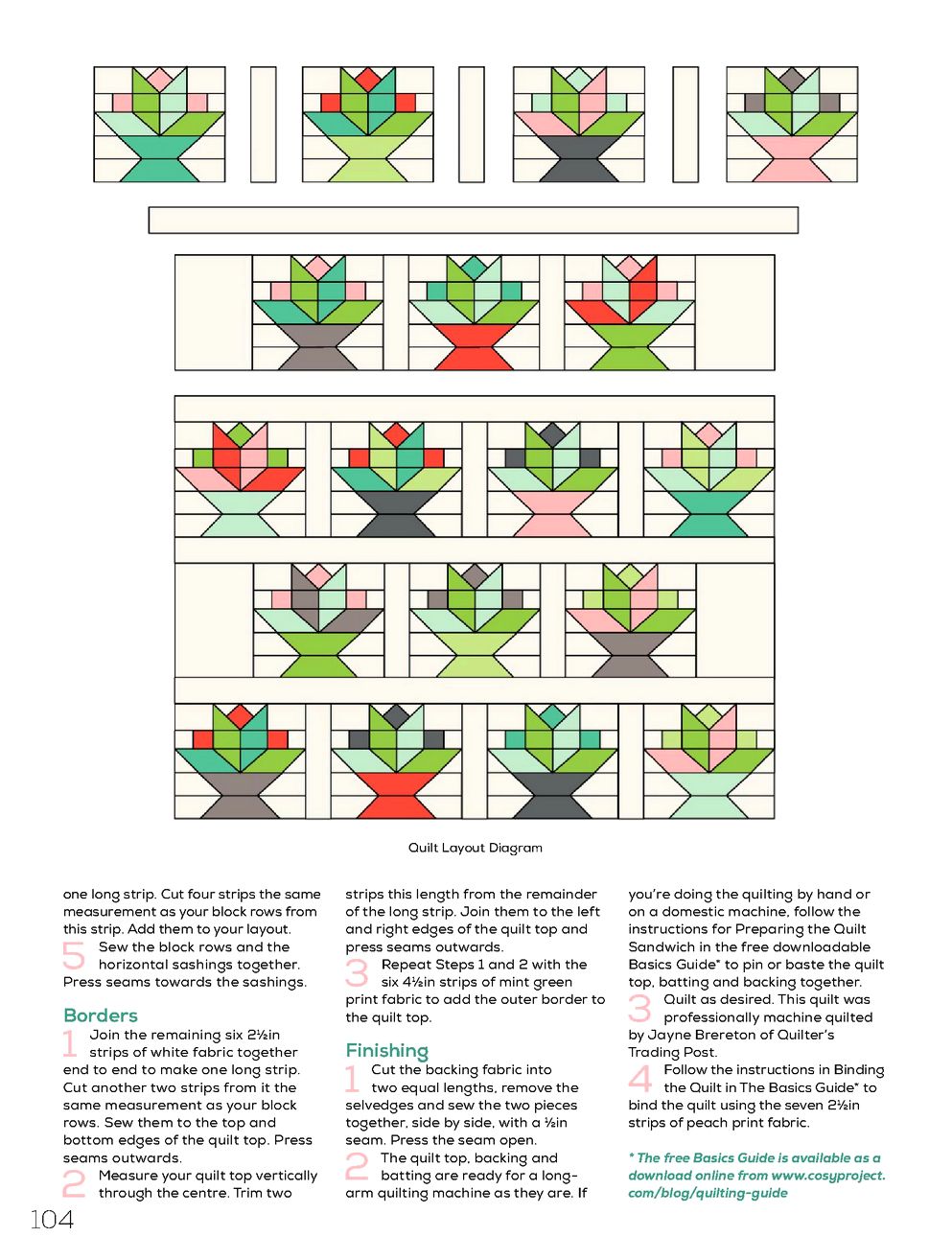 Quilt Layout Diagram

one long strip. Cut four strips the same measurement as your block rows from this strip. Add them to your layout.

5 Sew the block rows and the horizontal sashings together. Press seams towards the sashings.

Borders

1 Join the remaining six 2½in strips of white fabric together end to end to make one long strip. Cut another two strips from it the same measurement as your block rows. Sew them to the top and bottom edges of the quilt top. Press seams outwards.

2 Measure your quilt top vertically through the centre. Trim two strips this length from the remainder of the long strip. Join them to the left and right edges of the quilt top and press seams outwards.

3 Repeat Steps 1 and 2 with the six 4½in strips of mint green print fabric to add the outer border to the quilt top.

Finishing

1 Cut the backing fabric into two equal lengths, remove the selvedges and sew the two pieces together, side by side, with a ½in seam. Press the seam open.

2 The quilt top, backing and batting are ready for a long-arm quilting machine as they are. If you're doing the quilting by hand or on a domestic machine, follow the instructions for Preparing the Quilt Sandwich in the free downloadable Basics Guide* to pin or baste the quilt top, batting and backing together.

3 Quilt as desired. This quilt was professionally machine quilted by Jayne Brereton of Quilter's Trading Post.

4 Follow the instructions in Binding the Quilt in The Basics Guide* to bind the quilt using the seven 2½in strips of peach print fabric.

* The free Basics Guide is available as a download online from www.cosyproject.com/blog/quilting-guide

104