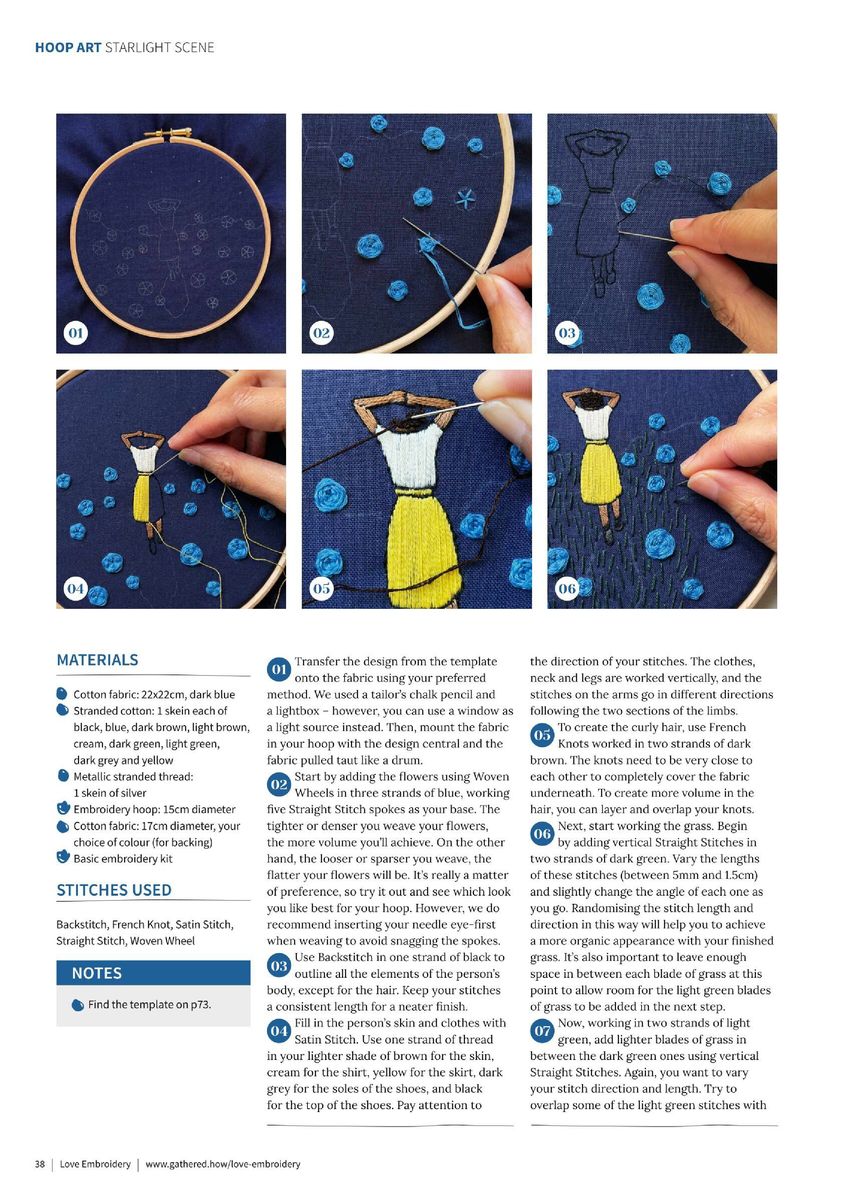 HOOP ART STARLIGHT SCENE

01

02

03

04

05

06

MATERIALS

Cotton fabric: 22x22cm, dark blue
Stranded cotton: 1 skein each of black, blue, dark brown, light brown, cream, dark green, light green, dark grey and yellow
Metallic stranded thread: 1 skein of silver
Embroidery hoop: 15cm diameter
Cotton fabric: 17cm diameter, your choice of colour (for backing)
Basic embroidery kit

STITCHES USED

Backstitch, French Knot, Satin Stitch, Straight Stitch, Woven Wheel

NOTES

Find the template on p73.

01 Transfer the design from the template onto the fabric using your preferred method. We used a tailor's chalk pencil and a lightbox – however, you can use a window as a light source instead. Then, mount the fabric in your hoop with the design central and the fabric pulled taut like a drum.

02 Start by adding the flowers using Woven Wheels in three strands of blue, working five Straight Stitch spokes as your base. The tighter or denser you weave your flowers, the more volume you'll achieve. On the other hand, the looser or sparser you weave, the flatter your flowers will be. It's really a matter of preference, so try it out and see which look you like best for your hoop. However, we do recommend inserting your needle eye-first when weaving to avoid snagging the spokes.

03 Use Backstitch in one strand of black to outline all the elements of the person's body, except for the hair. Keep your stitches a consistent length for a neater finish.

04 Fill in the person's skin and clothes with Satin Stitch. Use one strand of thread in your lighter shade of brown for the skin, cream for the shirt, yellow for the skirt, dark grey for the soles of the shoes, and black for the top of the shoes. Pay attention to the direction of your stitches. The clothes, neck and legs are worked vertically, and the stitches on the arms go in different directions following the two sections of the limbs.

05 To create the curly hair, use French Knots worked in two strands of dark brown. The knots need to be very close to each other to completely cover the fabric underneath. To create more volume in the hair, you can layer and overlap your knots.

06 Next, start working the grass. Begin by adding vertical Straight Stitches in two strands of dark green. Vary the lengths of these stitches (between 5mm and 1.5cm) and slightly change the angle of each one as you go. Randomising the stitch length and direction in this way will help you to achieve a more organic appearance with your finished grass. It's also important to leave enough space in between each blade of grass at this point to allow room for the light green blades of grass to be added in the next step.

07 Now, working in two strands of light green, add lighter blades of grass in between the dark green ones using vertical Straight Stitches. Again, you want to vary your stitch direction and length. Try to overlap some of the light green stitches with

38 | Love Embroidery | www.gathered.how/love-embroidery