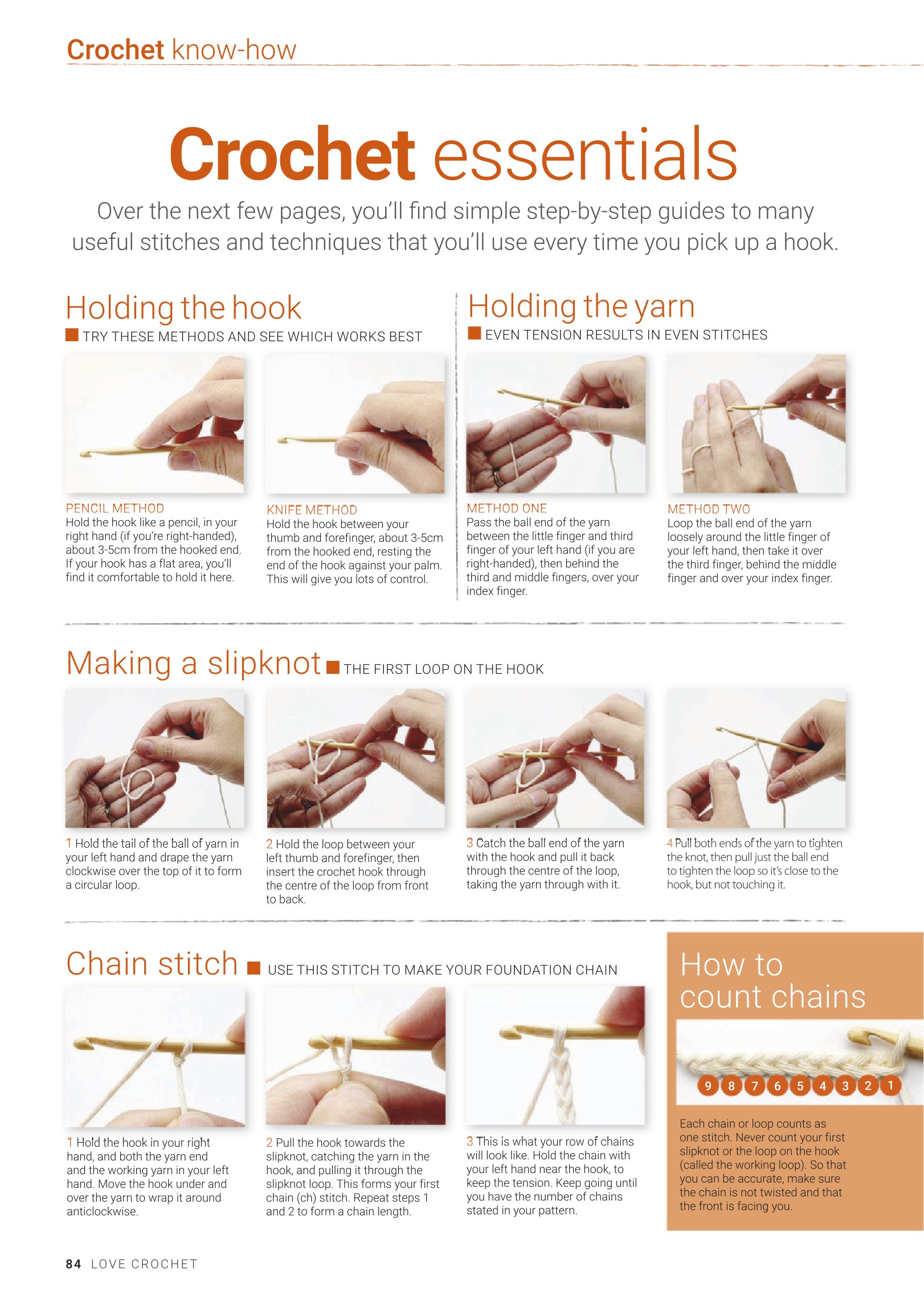 Crochet know-how

Crochet essentials

Over the next few pages, you'll find simple step-by-step guides to many useful stitches and techniques that you'll use every time you pick up a hook.

Holding the hook

TRY THESE METHODS AND SEE WHICH WORKS BEST

PENCIL METHOD
Hold the hook like a pencil, in your right hand (if you're right-handed), about 3-5cm from the hooked end. If your hook has a flat area, you'll find it comfortable to hold it here.

KNIFE METHOD
Hold the hook between your thumb and forefinger, about 3-5cm from the hooked end, resting the end of the hook against your palm. This will give you lots of control.

Holding the yarn

EVEN TENSION RESULTS IN EVEN STITCHES

METHOD ONE
Pass the ball end of the yarn between the little finger and third finger of your left hand (if you are right-handed), then behind the third and middle fingers, over your index finger.

METHOD TWO
Loop the ball end of the yarn loosely around the little finger of your left hand, then take it over the third finger, behind the middle finger and over your index finger.

Making a slipknot THE FIRST LOOP ON THE HOOK

1 Hold the tail of the ball of yarn in your left hand and drape the yarn clockwise over the top of it to form a circular loop.

2 Hold the loop between your left thumb and forefinger, then insert the crochet hook through the centre of the loop from front to back.

3 Catch the ball end of the yarn with the hook and pull it back through the centre of the loop, taking the yarn through with it.

4 Pull both ends of the yarn to tighten the knot, then pull just the ball end to tighten the loop so it's close to the hook, but not touching it.

Chain stitch USE THIS STITCH TO MAKE YOUR FOUNDATION CHAIN

1 Hold the hook in your right hand, and both the yarn end and the working yarn in your left hand. Move the hook under and over the yarn to wrap it around anticlockwise.

2 Pull the hook towards the slipknot, catching the yarn in the hook, and pulling it through the slipknot loop. This forms your first chain (ch) stitch. Repeat steps 1 and 2 to form a chain length.

3 This is what your row of chains will look like. Hold the chain with your left hand near the hook, to keep the tension. Keep going until you have the number of chains stated in your pattern.

How to count chains

9 8 7 6 5 4 3 2 1

Each chain or loop counts as one stitch. Never count your first slipknot or the loop on the hook (called the working loop). So that you can be accurate, make sure the chain is not twisted and that the front is facing you.

84 LOVE CROCHET