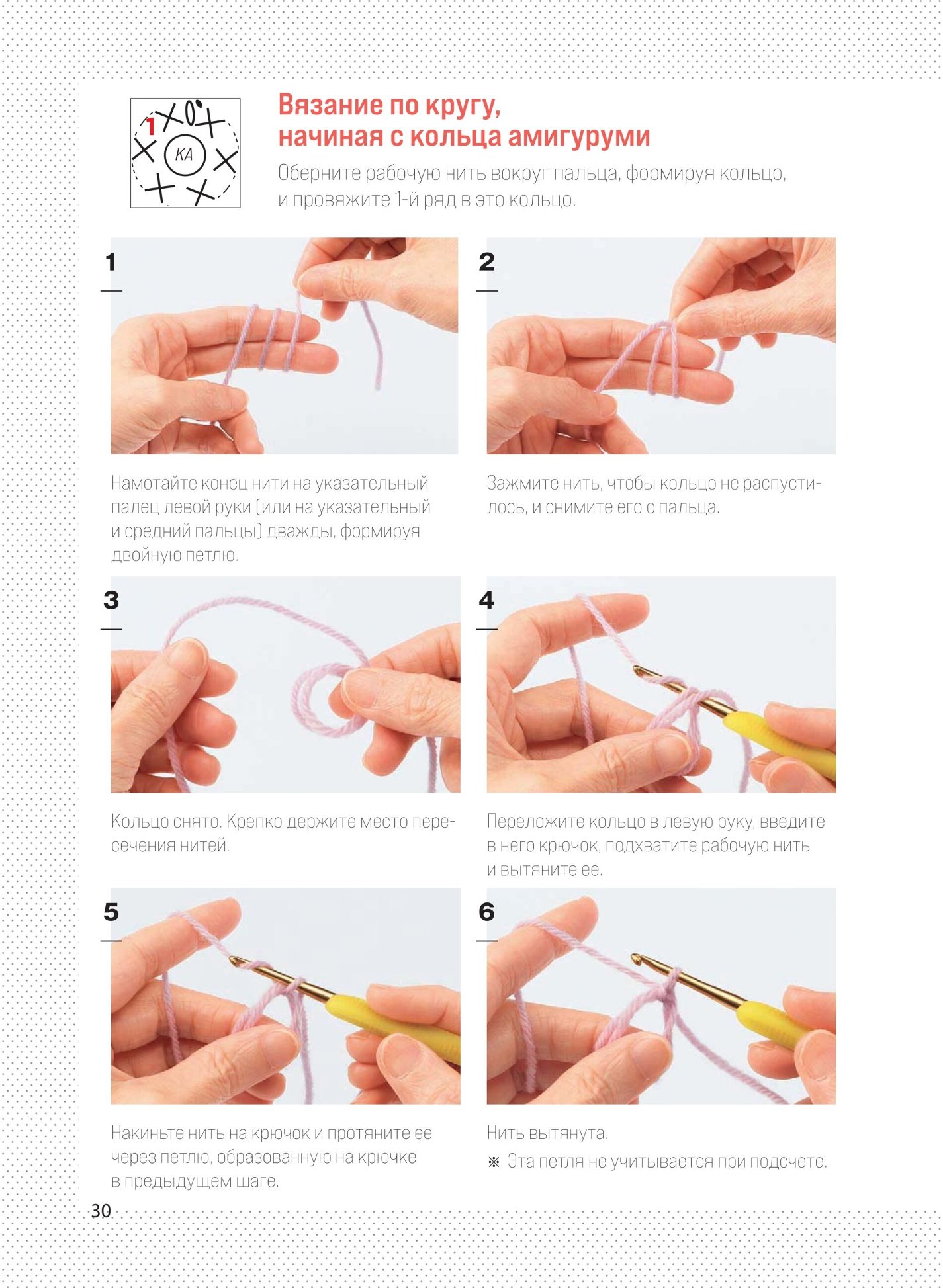 1

КА

Вязание по кругу, начиная с кольца амигуруми

Оберните рабочую нить вокруг пальца, формируя кольцо, и провяжите 1-й ряд в это кольцо.

1

Намотайте конец нити на указательный палец левой руки (или на указательный и средний пальцы) дважды, формируя двойную петлю.

2

Зажмите нить, чтобы кольцо не распустилось, и снимите его с пальца.

3

Кольцо снято. Крепко держите место пересечения нитей.

4

Переложите кольцо в левую руку, введите в него крючок, подхватите рабочую нить и вытяните ее.

5

Накиньте нить на крючок и протяните ее через петлю, образованную на крючке в предыдущем шаге.

6

Нить вытянута.

※ Эта петля не учитывается при подсчете.

30