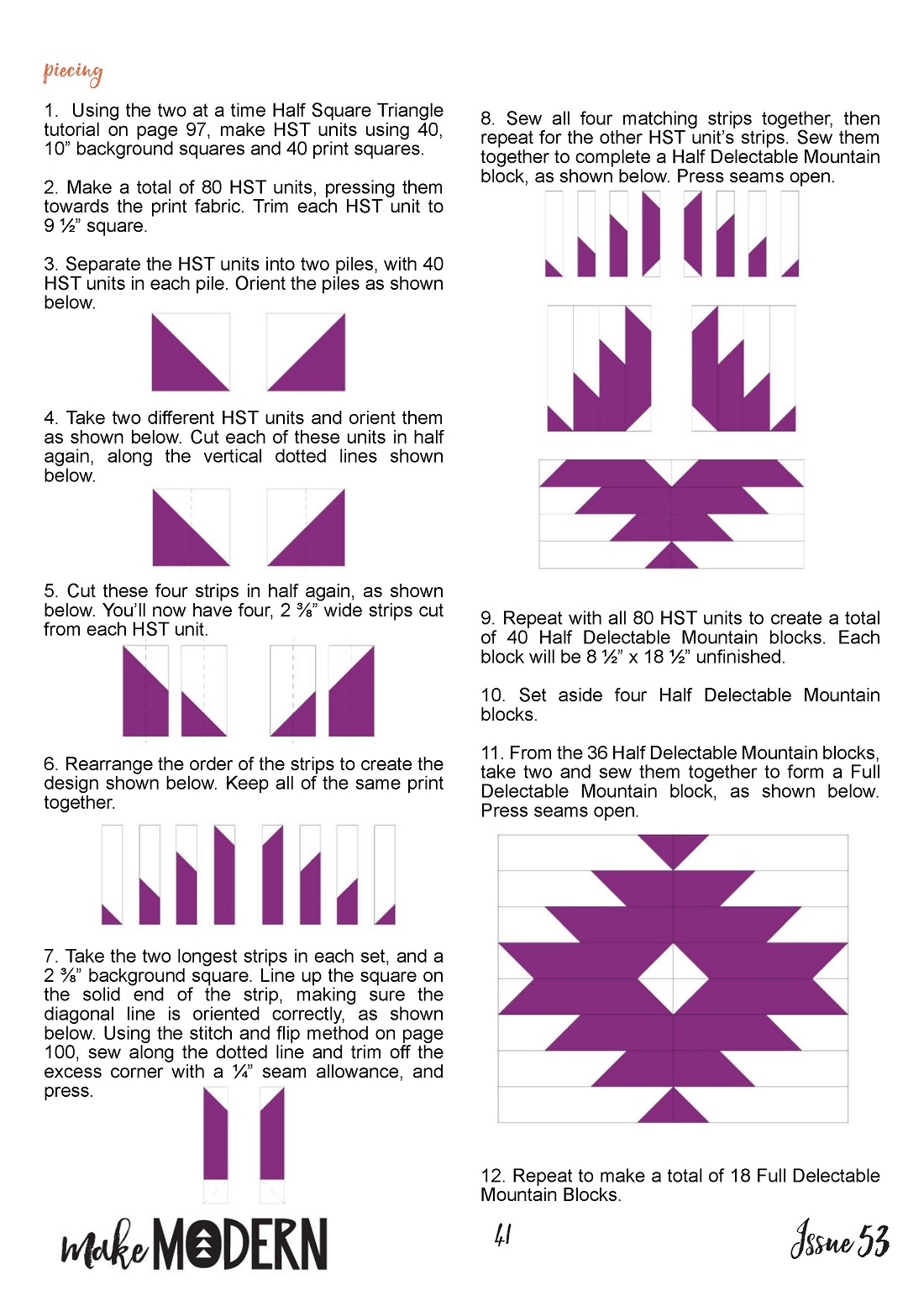 piecing

1. Using the two at a time Half Square Triangle tutorial on page 97, make HST units using 40, 10” background squares and 40 print squares.

2. Make a total of 80 HST units, pressing them towards the print fabric. Trim each HST unit to 9 ½” square.

3. Separate the HST units into two piles, with 40 HST units in each pile. Orient the piles as shown below.

4. Take two different HST units and orient them as shown below. Cut each of these units in half again, along the vertical dotted lines shown below.

5. Cut these four strips in half again, as shown below. You’ll now have four, 2 ⅜” wide strips cut from each HST unit.

6. Rearrange the order of the strips to create the design shown below. Keep all of the same print together.

7. Take the two longest strips in each set, and a 2 ⅜” background square. Line up the square on the solid end of the strip, making sure the diagonal line is oriented correctly, as shown below. Using the stitch and flip method on page 100, sew along the dotted line and trim off the excess corner with a ¼” seam allowance, and press.

8. Sew all four matching strips together, then repeat for the other HST unit’s strips. Sew them together to complete a Half Delectable Mountain block, as shown below. Press seams open.

9. Repeat with all 80 HST units to create a total of 40 Half Delectable Mountain blocks. Each block will be 8 ½” x 18 ½” unfinished.

10. Set aside four Half Delectable Mountain blocks.

11. From the 36 Half Delectable Mountain blocks, take two and sew them together to form a Full Delectable Mountain block, as shown below. Press seams open.

12. Repeat to make a total of 18 Full Delectable Mountain Blocks.

make MODERN

41

Issue 53