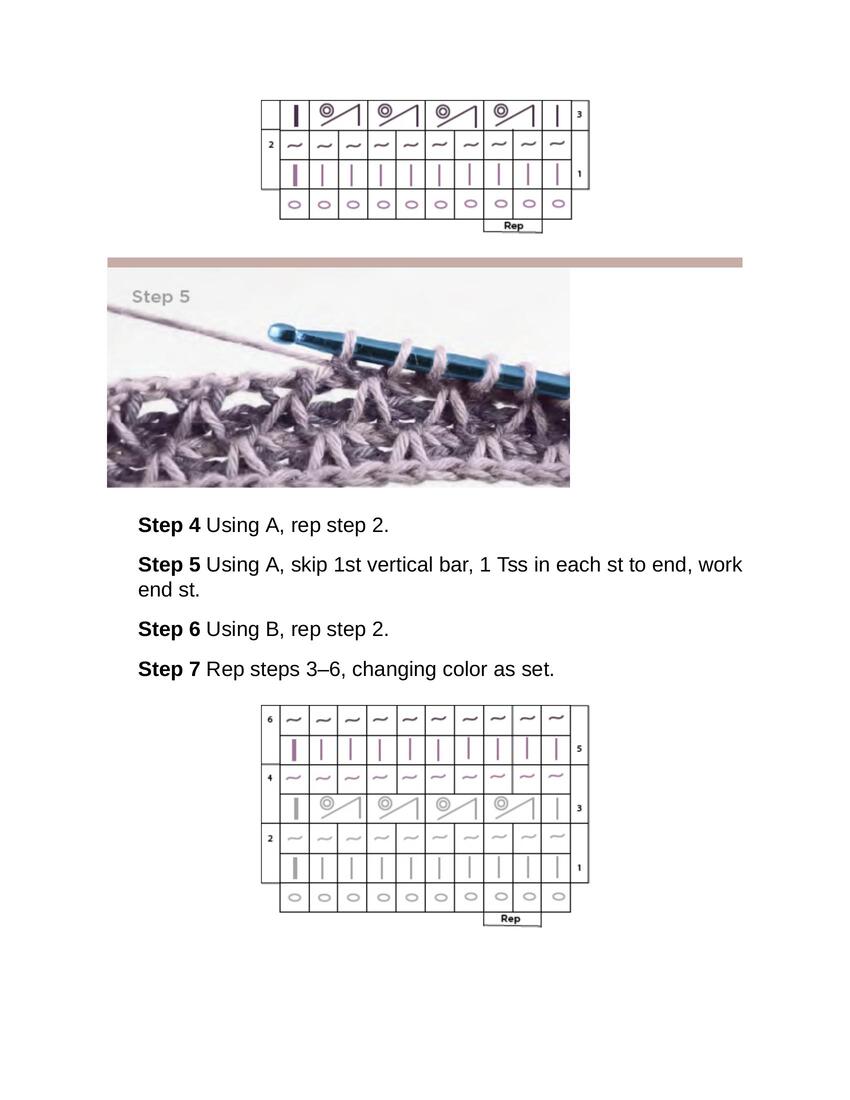 3
2
1
Rep

Step 5

**Step 4** Using A, rep step 2.

**Step 5** Using A, skip 1st vertical bar, 1 Tss in each st to end, work end st.

**Step 6** Using B, rep step 2.

**Step 7** Rep steps 3–6, changing color as set.

6
5
4
3
2
1
Rep