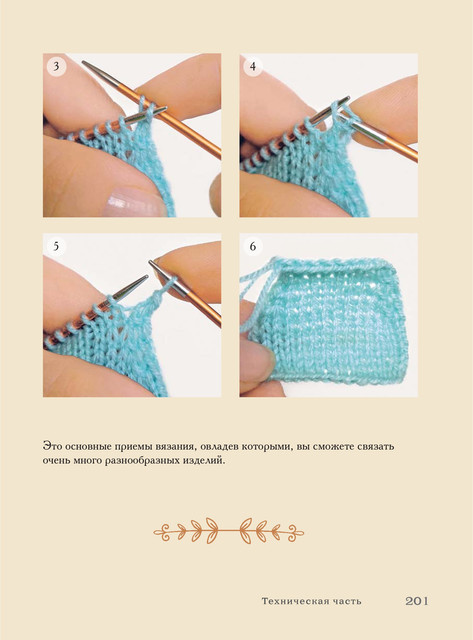 3

4

5

6

Это основные приемы вязания, овладев которыми, вы сможете связать очень много разнообразных изделий.

Техническая часть 201