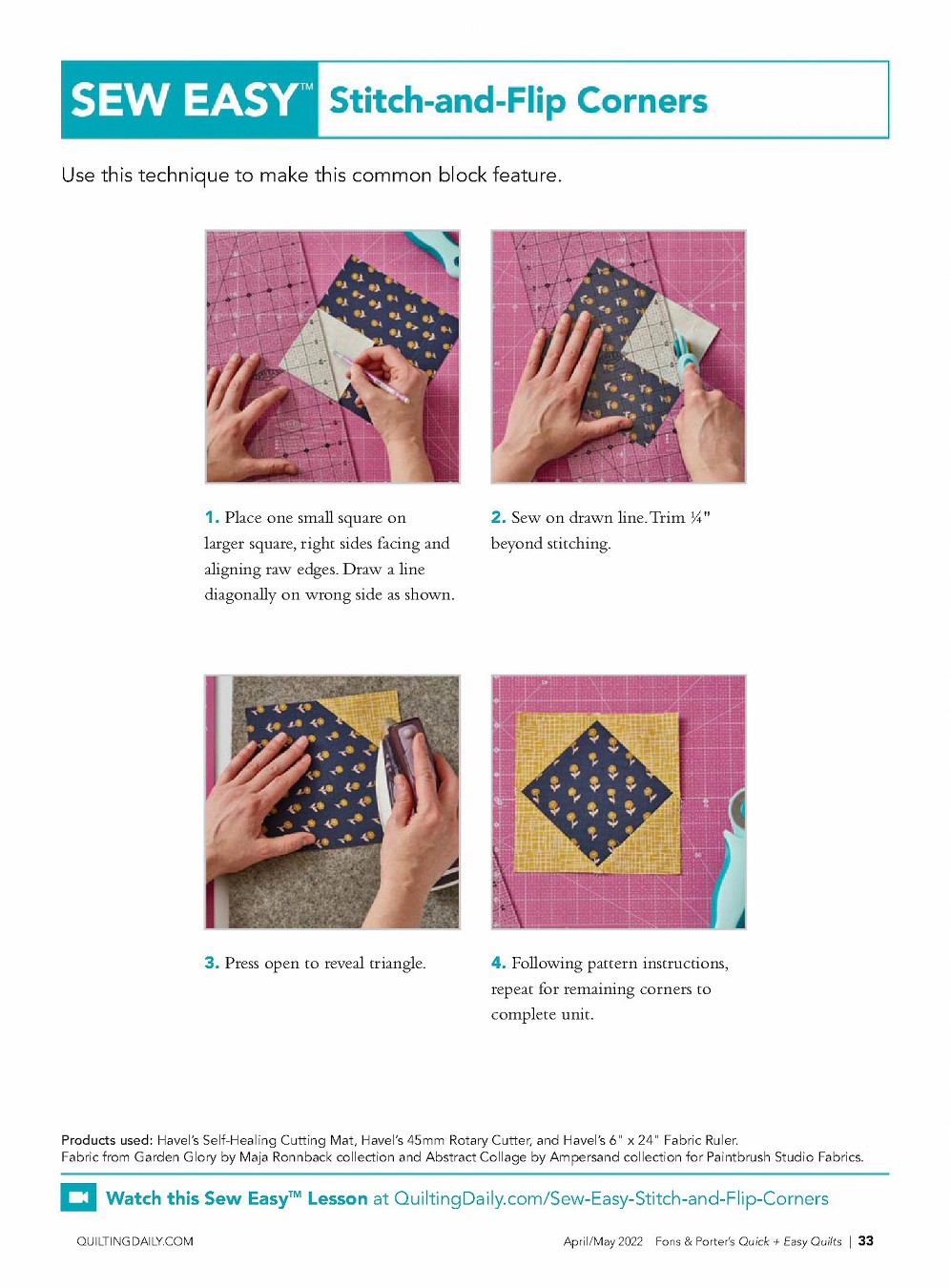 SEW EASY™ Stitch-and-Flip Corners

Use this technique to make this common block feature.

1. Place one small square on larger square, right sides facing and aligning raw edges. Draw a line diagonally on wrong side as shown.

2. Sew on drawn line. Trim ¼" beyond stitching.

3. Press open to reveal triangle.

4. Following pattern instructions, repeat for remaining corners to complete unit.

Products used: Havel's Self-Healing Cutting Mat, Havel's 45mm Rotary Cutter, and Havel's 6" x 24" Fabric Ruler. Fabric from Garden Glory by Maja Ronnback collection and Abstract Collage by Ampersand collection for Paintbrush Studio Fabrics.

Watch this Sew Easy™ Lesson at QuiltingDaily.com/Sew-Easy-Stitch-and-Flip-Corners

QUILTINGDAILY.COM

April/May 2022 Fons & Porter's Quick + Easy Quilts | 33