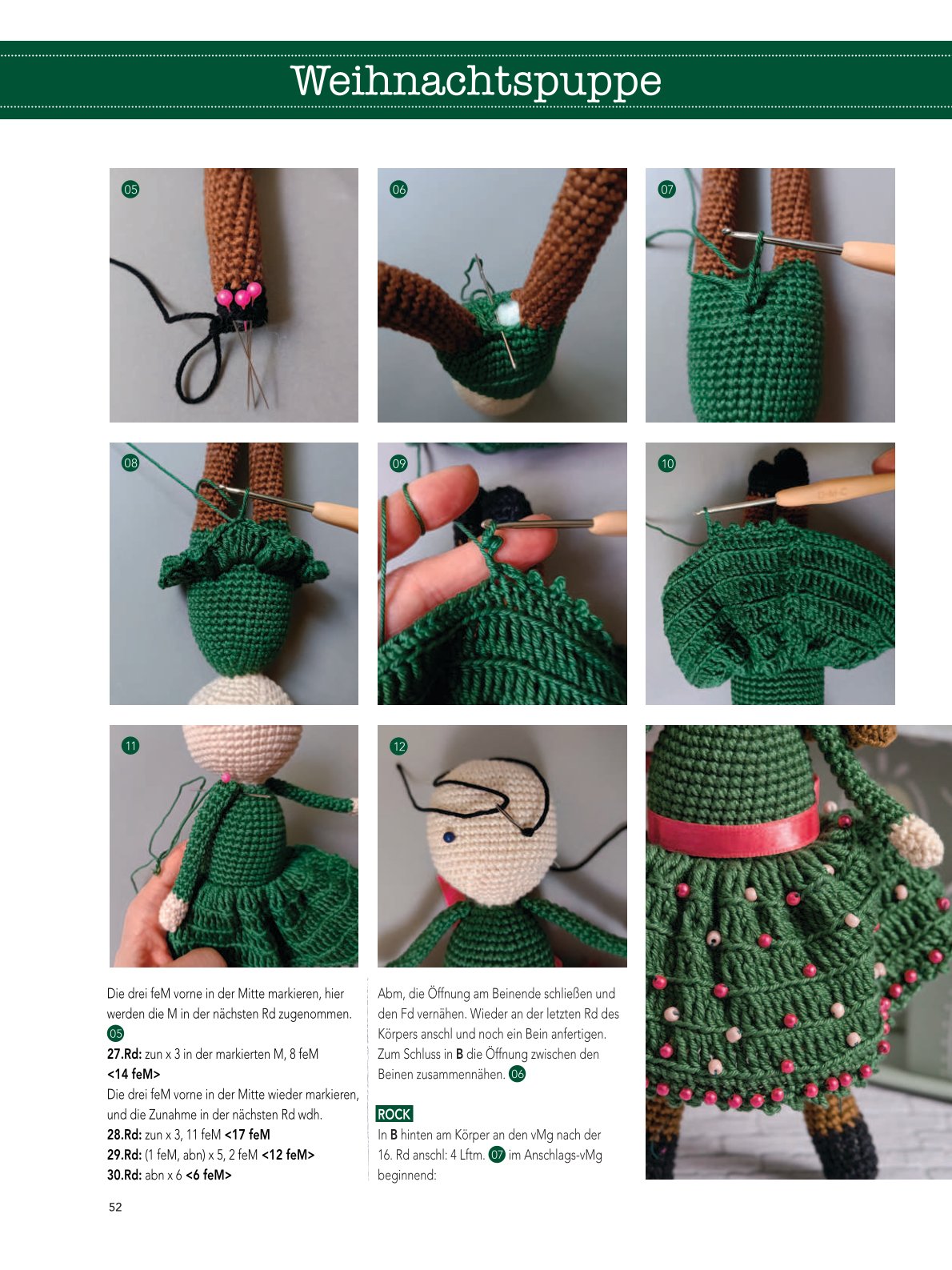 Weihnachtspuppe

05

06

07

08

09

10

11

12

Die drei feM vorne in der Mitte markieren, hier werden die M in der nächsten Rd zugenommen. 05

27.Rd: zun x 3 in der markierten M, 8 feM <14 feM>

Die drei feM vorne in der Mitte wieder markieren, und die Zunahme in der nächsten Rd wdh.

28.Rd: zun x 3, 11 feM <17 feM

29.Rd: (1 feM, abn) x 5, 2 feM <12 feM>

30.Rd: abn x 6 <6 feM>

Abm, die Öffnung am Beinende schließen und den Fd vernähen. Wieder an der letzten Rd des Körpers anschl und noch ein Bein anfertigen. Zum Schluss in B die Öffnung zwischen den Beinen zusammennähen. 06

ROCK

In B hinten am Körper an den vMg nach der 16. Rd anschl: 4 Lftm. 07 im Anschlags-vMg beginnend:

52