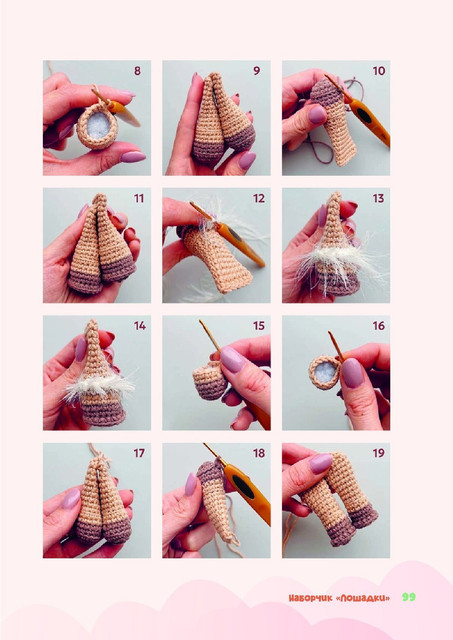 8

9

10

11

12

13

14

15

16

17

18

19

Наборчик «Лошадки» 99