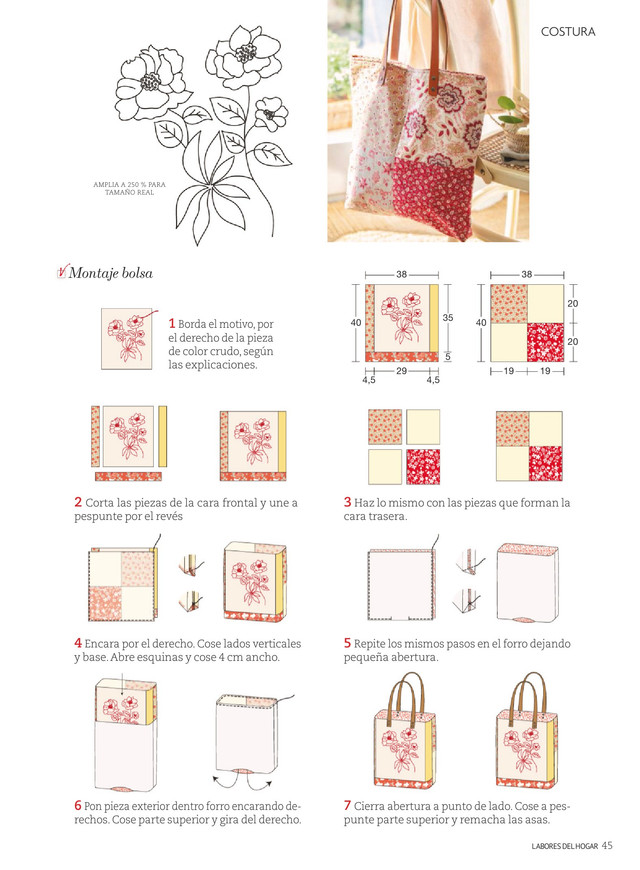 COSTURA

AMPLIA A 250 % PARA TAMAÑO REAL

Montaje bolsa

1 Borda el motivo, por el derecho de la pieza de color crudo, según las explicaciones.

38
40
35
5
29
4,5
4,5

38
40
20
20
19
19

2 Corta las piezas de la cara frontal y une a pespunte por el revés

3 Haz lo mismo con las piezas que forman la cara trasera.

4 Encara por el derecho. Cose lados verticales y base. Abre esquinas y cose 4 cm ancho.

5 Repite los mismos pasos en el forro dejando pequeña abertura.

6 Pon pieza exterior dentro forro encarando derechos. Cose parte superior y gira del derecho.

7 Cierra abertura a punto de lado. Cose a pespunte parte superior y remacha las asas.

LABORES DEL HOGAR 45