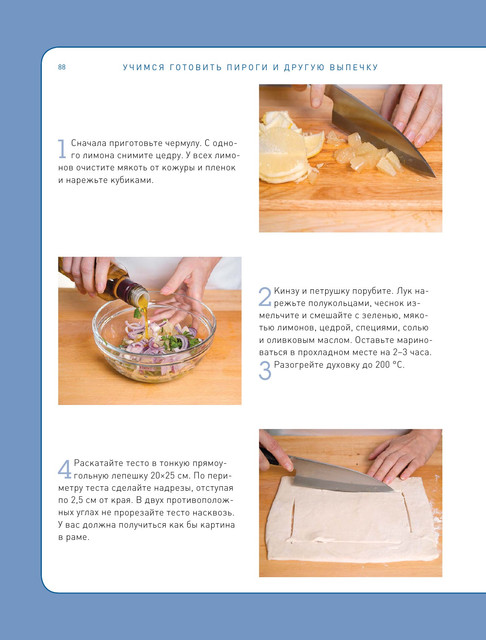 88 УЧИМСЯ ГОТОВИТЬ ПИРОГИ И ДРУГУЮ ВЫПЕЧКУ

1 Сначала приготовьте чермулу. С одного лимона снимите цедру. У всех лимонов очистите мякоть от кожуры и пленок и нарежьте кубиками.

2 Кинзу и петрушку порубите. Лук нарежьте полукольцами, чеснок измельчите и смешайте с зеленью, мякотью лимонов, цедрой, специями, солью и оливковым маслом. Оставьте мариноваться в прохладном месте на 2–3 часа.
3 Разогрейте духовку до 200 °С.

4 Раскатайте тесто в тонкую прямоугольную лепешку 20×25 см. По периметру теста сделайте надрезы, отступая по 2,5 см от края. В двух противоположных углах не прорезайте тесто насквозь. У вас должна получиться как бы картина в раме.