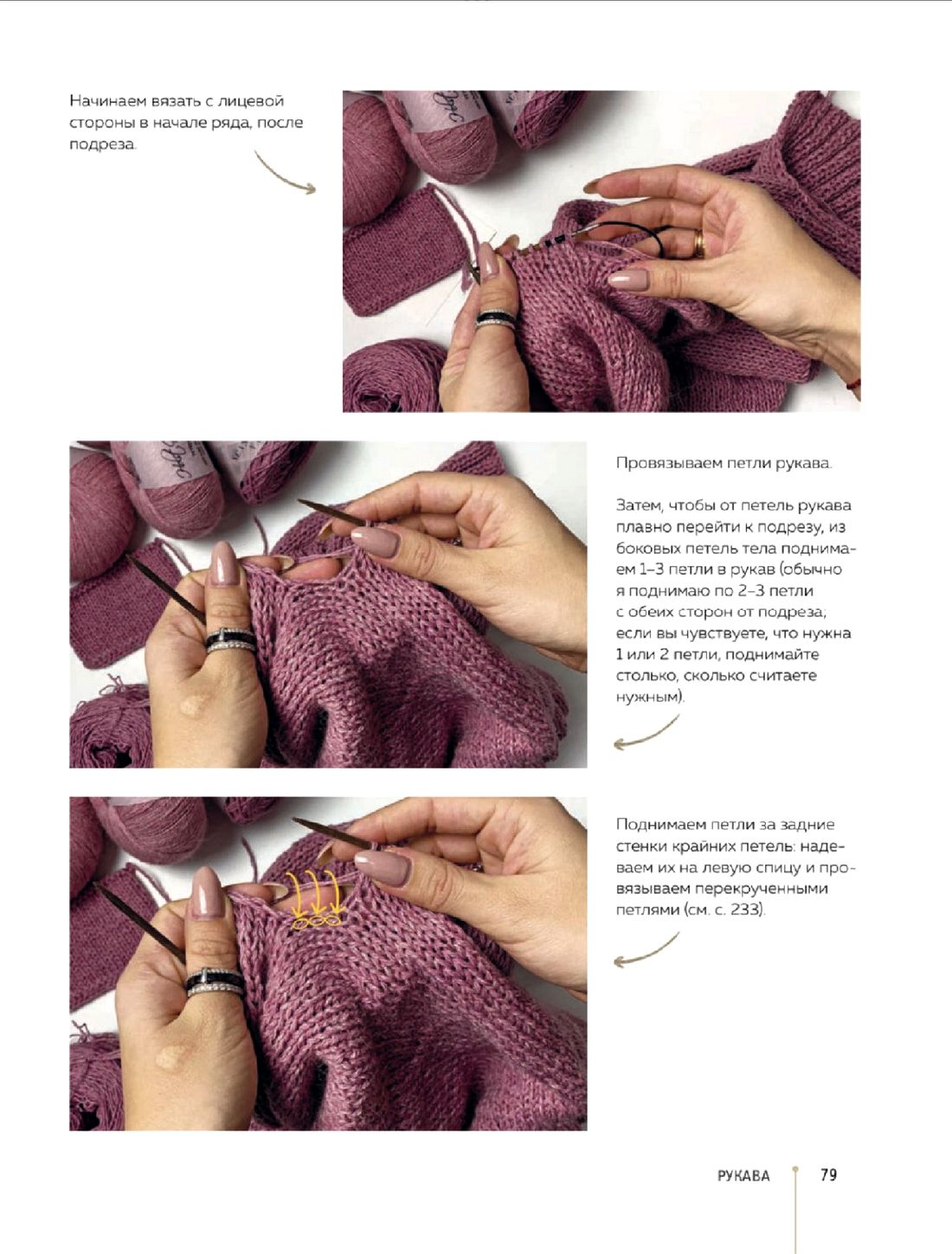 Начинаем вязать с лицевой стороны в начале ряда, после подреза.

Провязываем петли рукава.

Затем, чтобы от петель рукава плавно перейти к подрезу, из боковых петель тела поднимаем 1–3 петли в рукав (обычно я поднимаю по 2–3 петли с обеих сторон от подреза; если вы чувствуете, что нужна 1 или 2 петли, поднимайте столько, сколько считаете нужным).

Поднимаем петли за задние стенки крайних петель: надеваем их на левую спицу и провязываем перекрученными петлями (см. с. 233).

РУКАВА 79