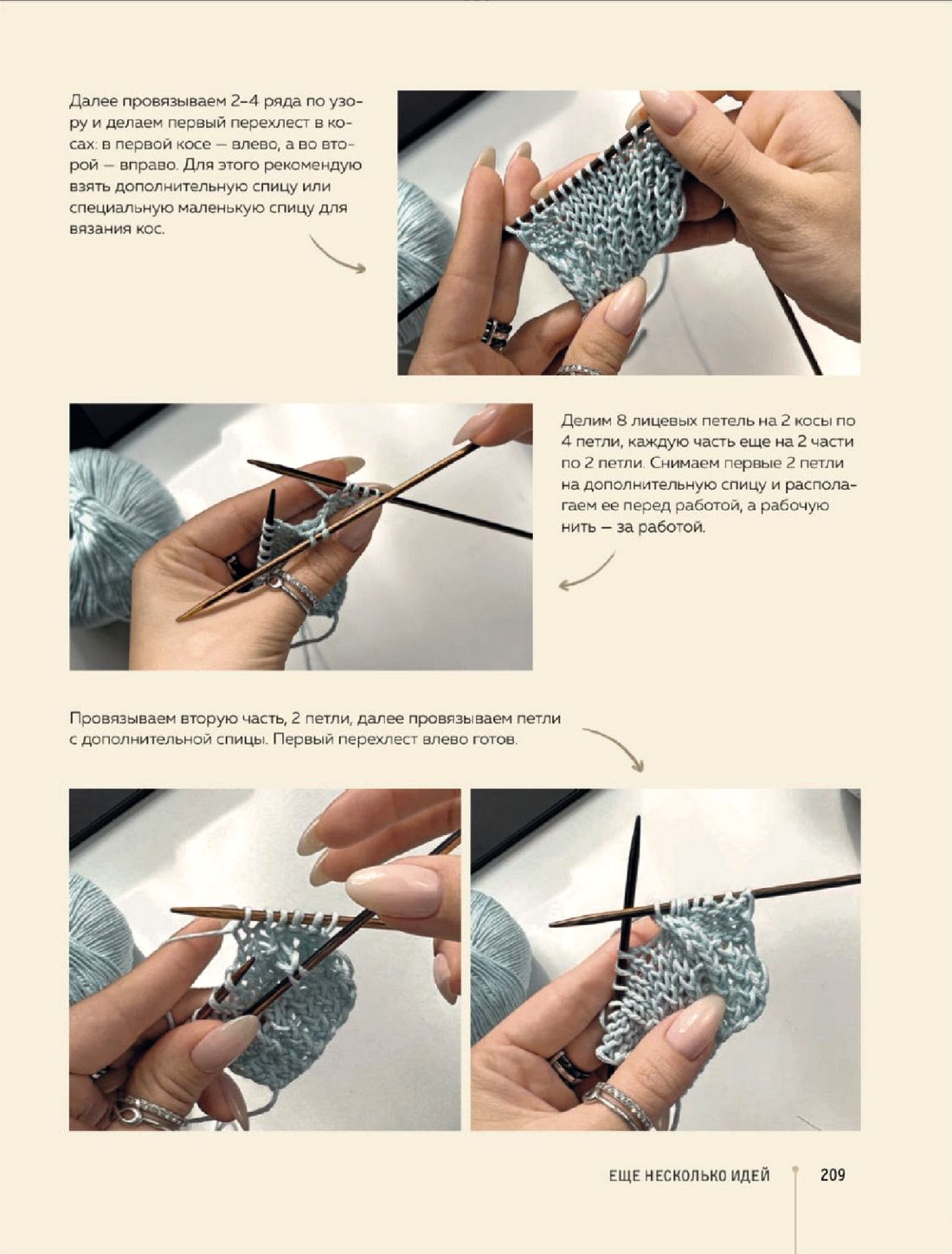 Далее провязываем 2–4 ряда по узору и делаем первый перехлест в косах: в первой косе — влево, а во второй — вправо. Для этого рекомендую взять дополнительную спицу или специальную маленькую спицу для вязания кос.

Делим 8 лицевых петель на 2 косы по 4 петли, каждую часть еще на 2 части по 2 петли. Снимаем первые 2 петли на дополнительную спицу и располагаем ее перед работой, а рабочую нить — за работой.

Провязываем вторую часть, 2 петли, далее провязываем петли с дополнительной спицы. Первый перехлест влево готов.

ЕЩЕ НЕСКОЛЬКО ИДЕЙ 209