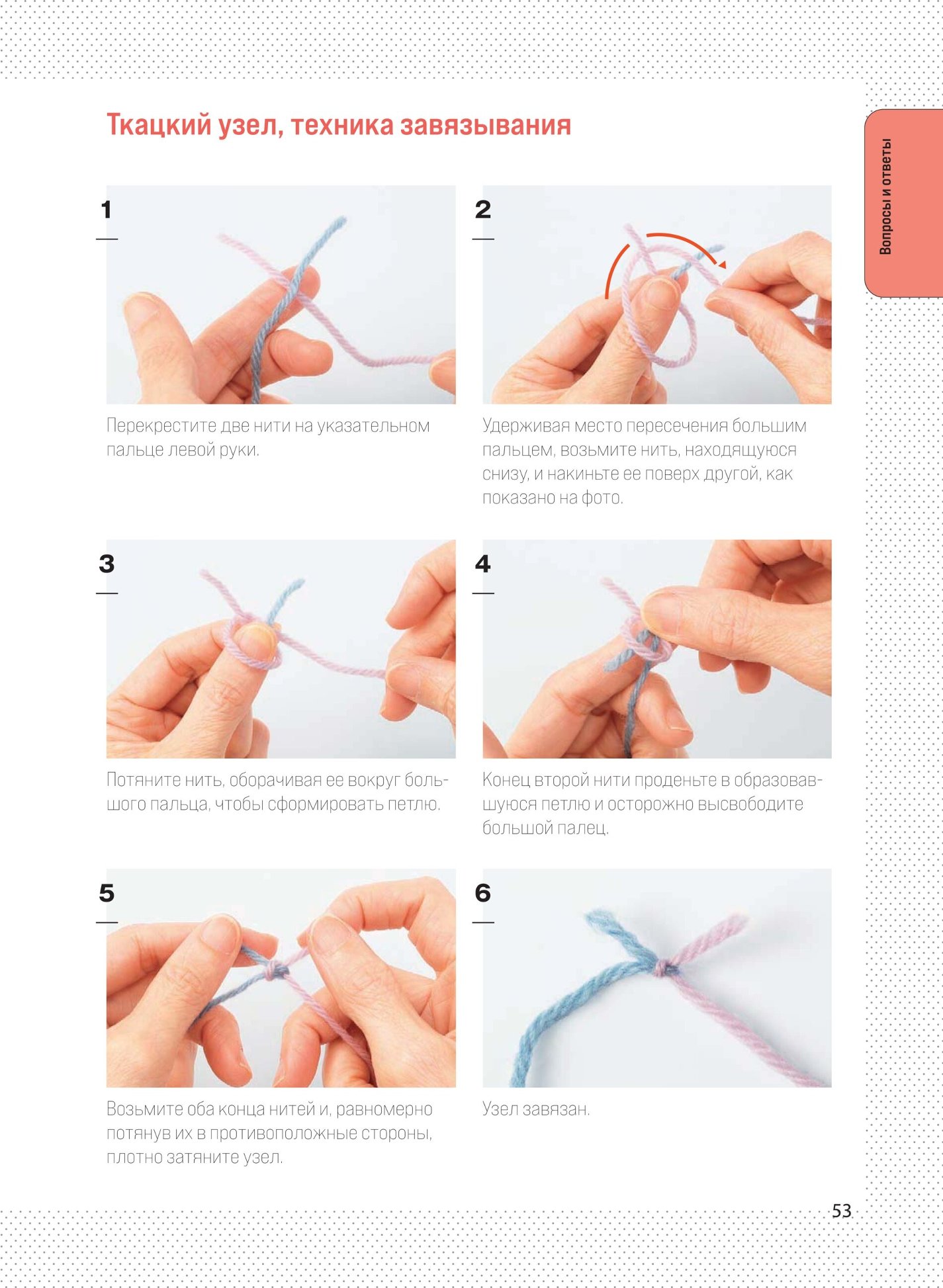 Вопросы и ответы

Ткацкий узел, техника завязывания

1

Перекрестите две нити на указательном пальце левой руки.

2

Удерживая место пересечения большим пальцем, возьмите нить, находящуюся снизу, и накиньте ее поверх другой, как показано на фото.

3

Потяните нить, оборачивая ее вокруг большого пальца, чтобы сформировать петлю.

4

Конец второй нити проденьте в образовавшуюся петлю и осторожно высвободите большой палец.

5

Возьмите оба конца нитей и, равномерно потянув их в противоположные стороны, плотно затяните узел.

6

Узел завязан.

53