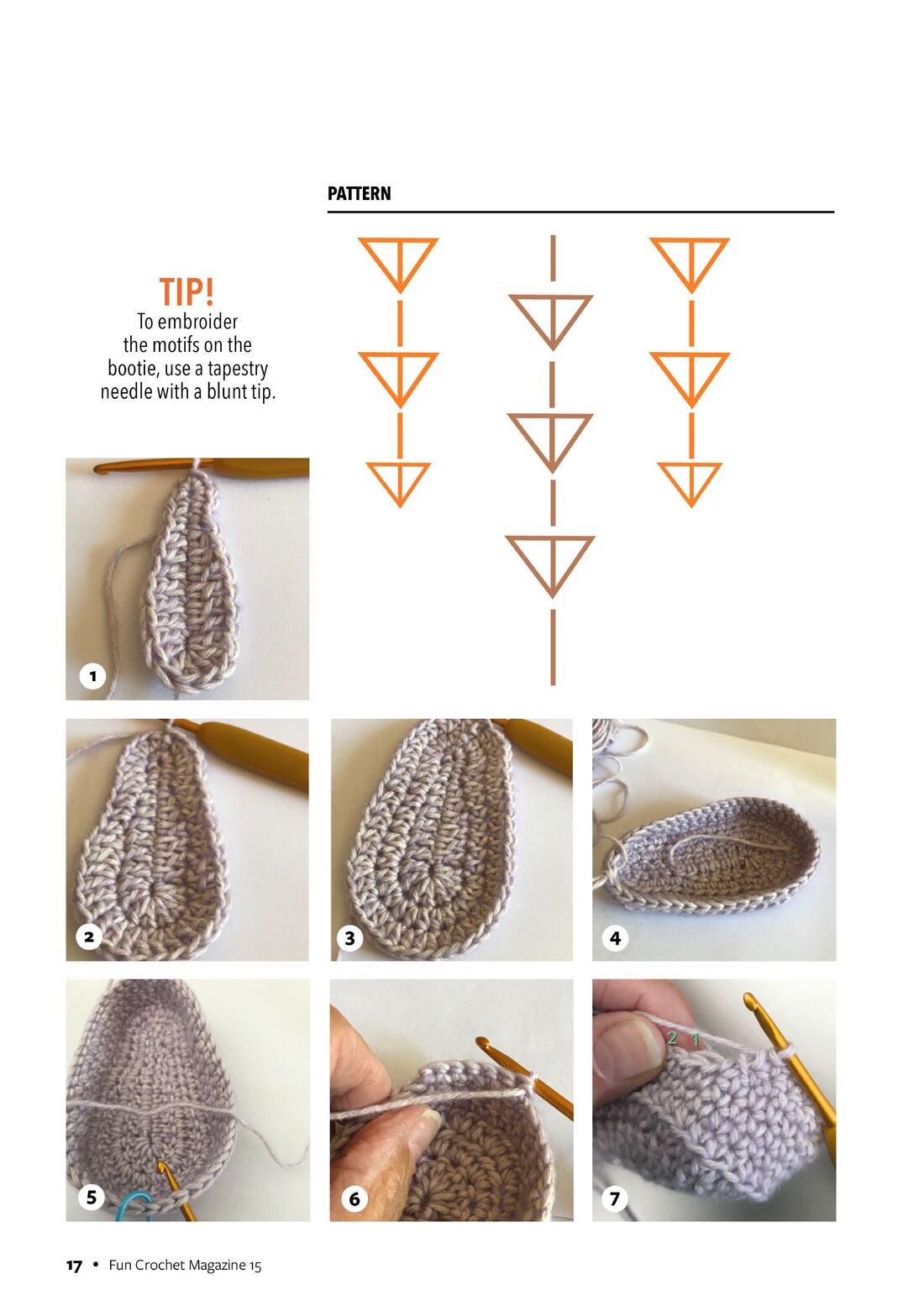 PATTERN

TIP!
To embroider the motifs on the bootie, use a tapestry needle with a blunt tip.

1

2

3

4

5

6

2 1

7

17 • Fun Crochet Magazine 15