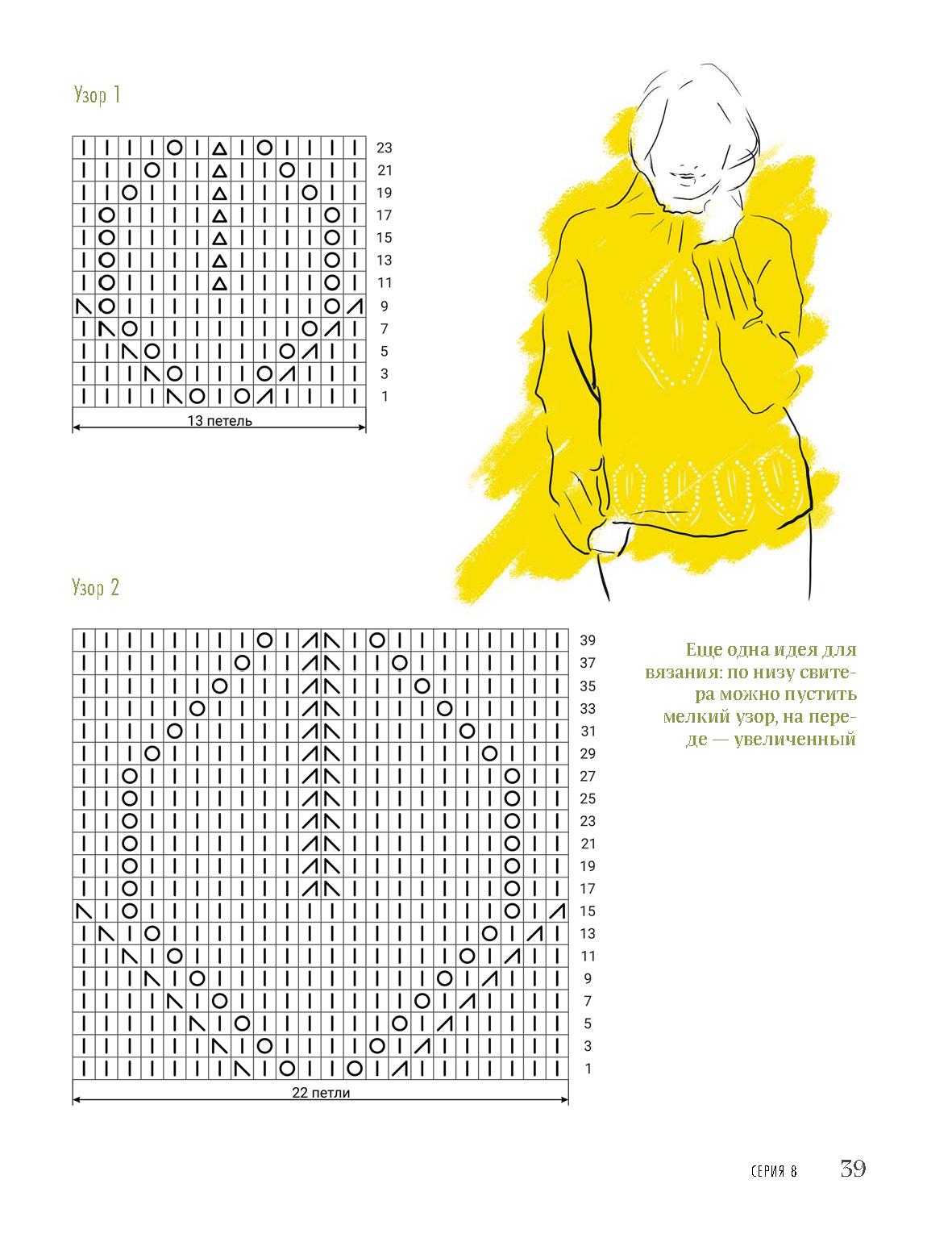 Узор 1

23
21
19
17
15
13
11
9
7
5
3
1

13 петель

Узор 2

39
37
35
33
31
29
27
25
23
21
19
17
15
13
11
9
7
5
3
1

22 петли

Еще одна идея для вязания: по низу свитера можно пустить мелкий узор, на переде — увеличенный

СЕРИЯ 8 39