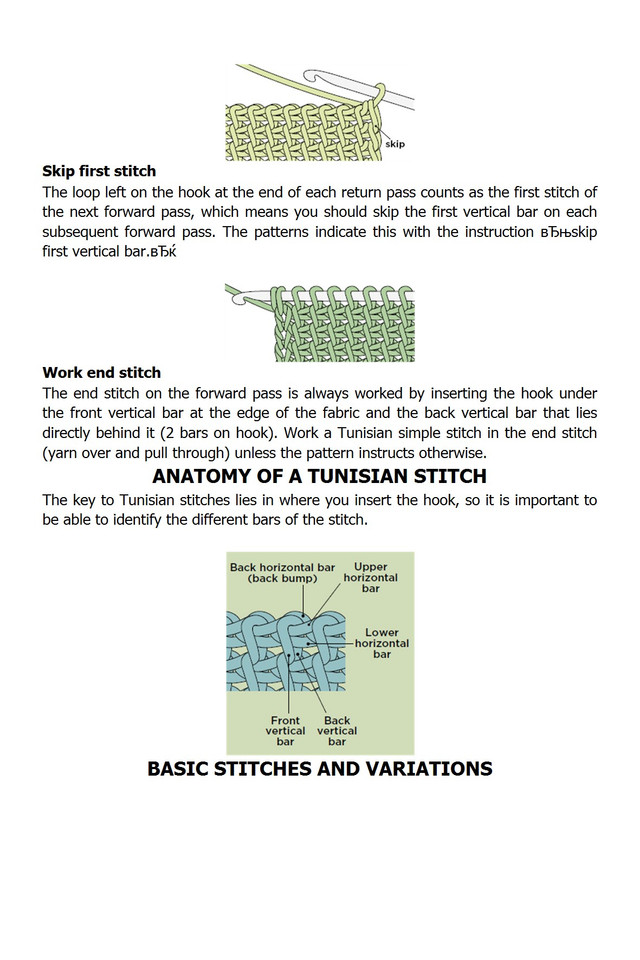 skip

**Skip first stitch**
The loop left on the hook at the end of each return pass counts as the first stitch of the next forward pass, which means you should skip the first vertical bar on each subsequent forward pass. The patterns indicate this with the instruction вЂњskip first vertical bar.вЂќ

**Work end stitch**
The end stitch on the forward pass is always worked by inserting the hook under the front vertical bar at the edge of the fabric and the back vertical bar that lies directly behind it (2 bars on hook). Work a Tunisian simple stitch in the end stitch (yarn over and pull through) unless the pattern instructs otherwise.

**ANATOMY OF A TUNISIAN STITCH**

The key to Tunisian stitches lies in where you insert the hook, so it is important to be able to identify the different bars of the stitch.

Back horizontal bar (back bump)
Upper horizontal bar
Lower horizontal bar
Front vertical bar
Back vertical bar

**BASIC STITCHES AND VARIATIONS**