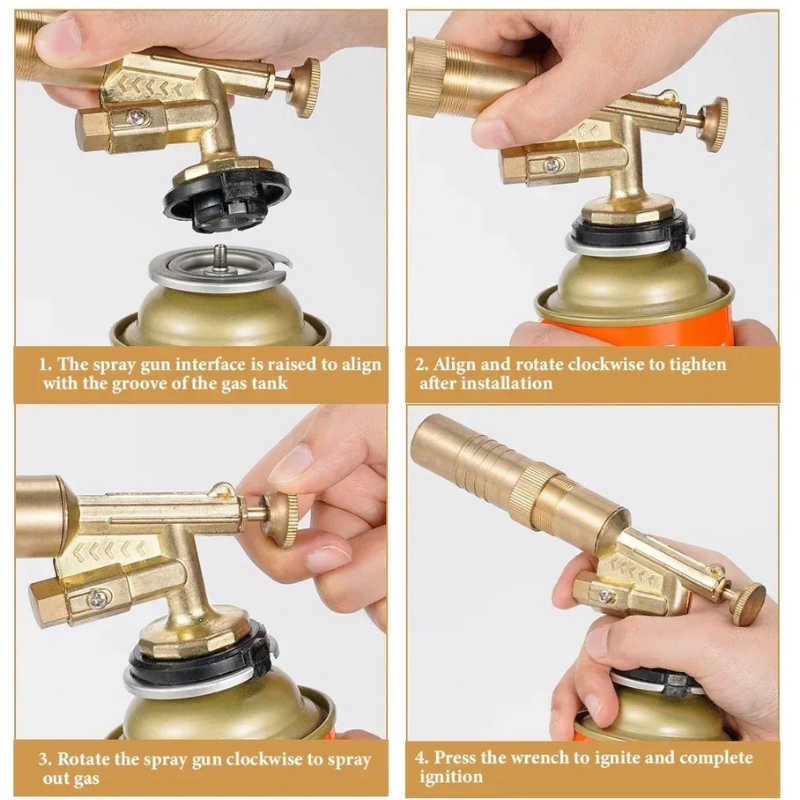 1. The spray gun interface is raised to align with the groove of the gas tank

2. Align and rotate clockwise to tighten after installation

3. Rotate the spray gun clockwise to spray out gas

4. Press the wrench to ignite and complete ignition