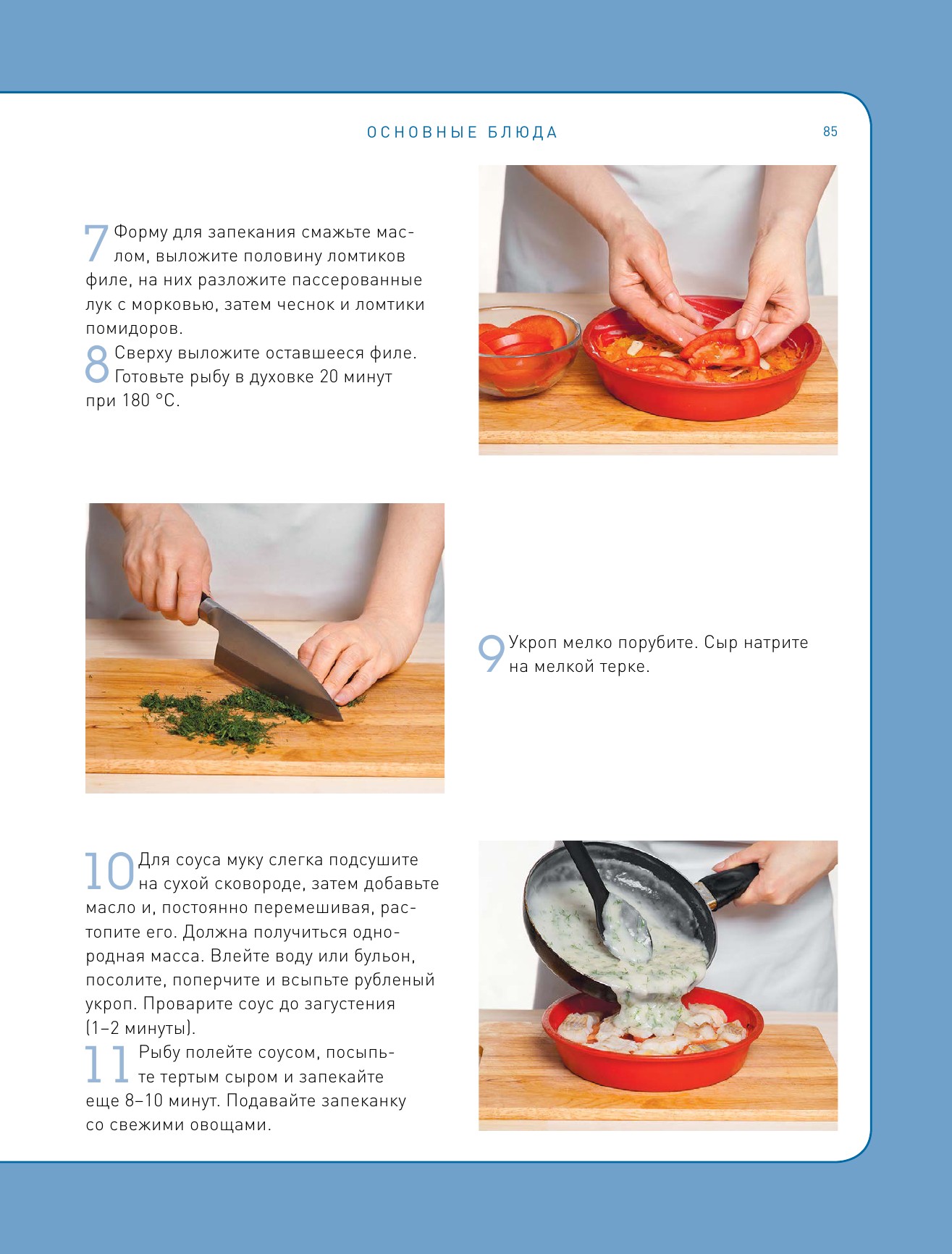 ОСНОВНЫЕ БЛЮДА

85

7 Форму для запекания смажьте маслом, выложите половину ломтиков филе, на них разложите пассерованные лук с морковью, затем чеснок и ломтики помидоров.

8 Сверху выложите оставшееся филе. Готовьте рыбу в духовке 20 минут при 180 °С.

9 Укроп мелко порубите. Сыр натрите на мелкой терке.

10 Для соуса муку слегка подсушите на сухой сковороде, затем добавьте масло и, постоянно перемешивая, растопите его. Должна получиться однородная масса. Влейте воду или бульон, посолите, поперчите и всыпьте рубленый укроп. Проварите соус до загустения (1–2 минуты).

11 Рыбу полейте соусом, посыпьте тертым сыром и запекайте еще 8–10 минут. Подавайте запеканку со свежими овощами.