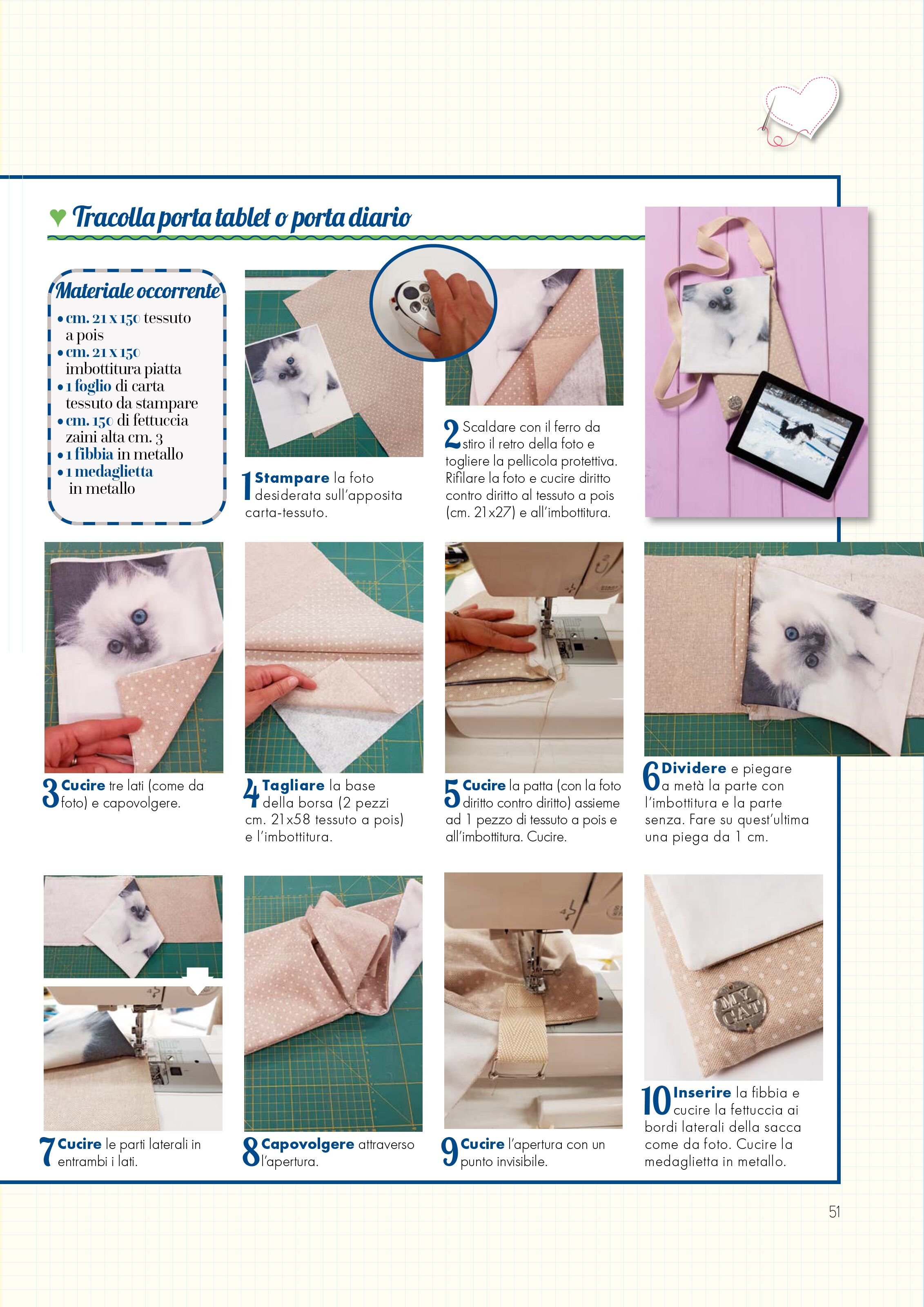 Tracolla porta tablet o porta diario

Materiale occorrente
• cm. 21 x 150 tessuto a pois
• cm. 21 x 150 imbottitura piatta
• 1 foglio di carta tessuto da stampare
• cm. 150 di fettuccia zaini alta cm. 3
• 1 fibbia in metallo
• 1 medaglietta in metallo

1 Stampare la foto desiderata sull'apposita carta-tessuto.

2 Scaldare con il ferro da stiro il retro della foto e togliere la pellicola protettiva. Rifilare la foto e cucire diritto contro diritto al tessuto a pois (cm. 21x27) e all'imbottitura.

3 Cucire tre lati (come da foto) e capovolgere.

4 Tagliare la base della borsa (2 pezzi cm. 21x58 tessuto a pois) e l'imbottitura.

5 Cucire la patta (con la foto diritto contro diritto) assieme ad 1 pezzo di tessuto a pois e all'imbottitura. Cucire.

6 Dividere e piegare a metà la parte con l'imbottitura e la parte senza. Fare su quest'ultima una piega da 1 cm.

7 Cucire le parti laterali in entrambi i lati.

8 Capovolgere attraverso l'apertura.

9 Cucire l'apertura con un punto invisibile.

MY CAT

10 Inserire la fibbia e cucire la fettuccia ai bordi laterali della sacca come da foto. Cucire la medaglietta in metallo.

51