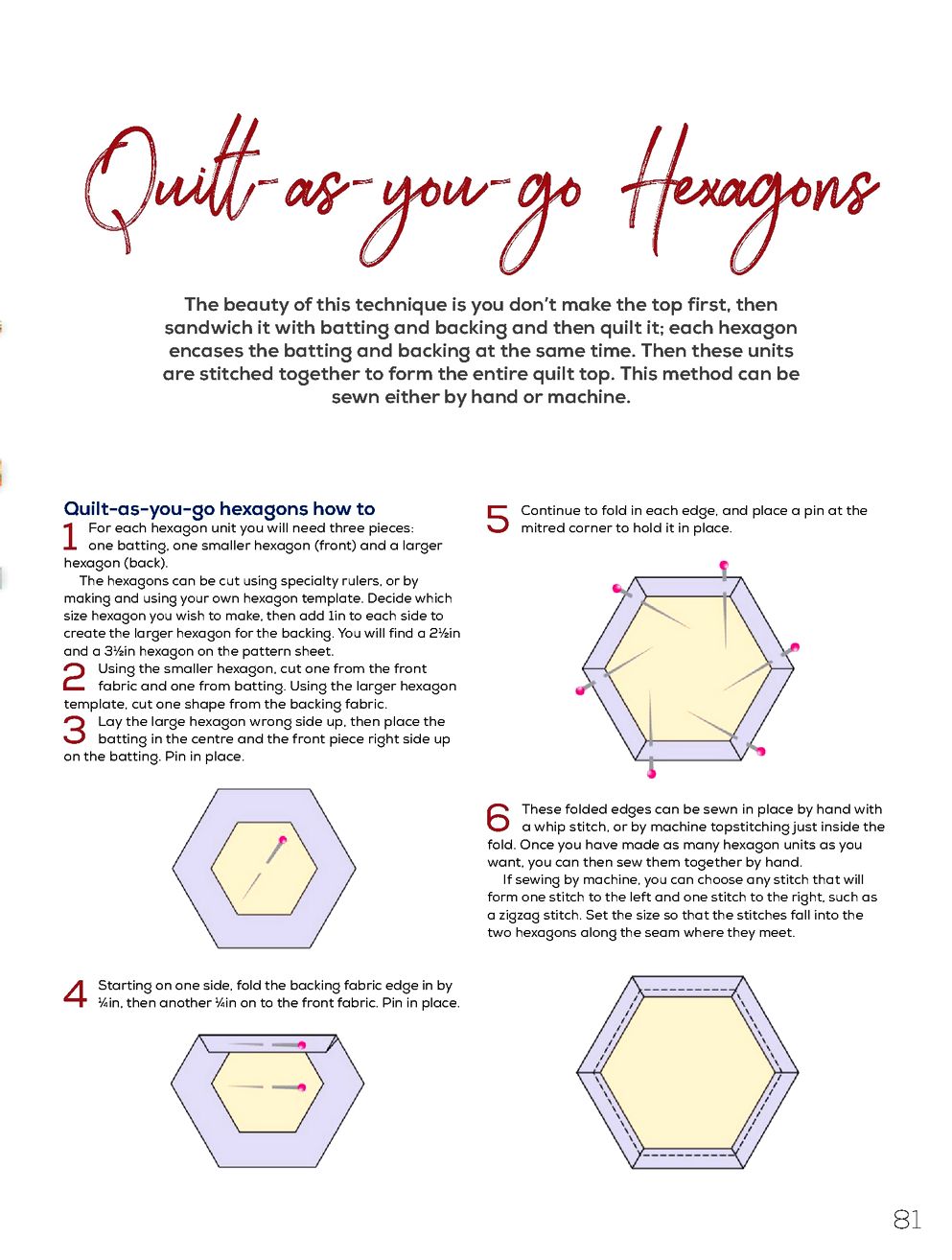 Quilt-as-you-go Hexagons

The beauty of this technique is you don't make the top first, then sandwich it with batting and backing and then quilt it; each hexagon encases the batting and backing at the same time. Then these units are stitched together to form the entire quilt top. This method can be sewn either by hand or machine.

Quilt-as-you-go hexagons how to

1 For each hexagon unit you will need three pieces: one batting, one smaller hexagon (front) and a larger hexagon (back).

The hexagons can be cut using specialty rulers, or by making and using your own hexagon template. Decide which size hexagon you wish to make, then add 1in to each side to create the larger hexagon for the backing. You will find a 2½in and a 3½in hexagon on the pattern sheet.

2 Using the smaller hexagon, cut one from the front fabric and one from batting. Using the larger hexagon template, cut one shape from the backing fabric.

3 Lay the large hexagon wrong side up, then place the batting in the centre and the front piece right side up on the batting. Pin in place.

4 Starting on one side, fold the backing fabric edge in by ¼in, then another ¼in on to the front fabric. Pin in place.

5 Continue to fold in each edge, and place a pin at the mitred corner to hold it in place.

6 These folded edges can be sewn in place by hand with a whip stitch, or by machine topstitching just inside the fold. Once you have made as many hexagon units as you want, you can then sew them together by hand.

If sewing by machine, you can choose any stitch that will form one stitch to the left and one stitch to the right, such as a zigzag stitch. Set the size so that the stitches fall into the two hexagons along the seam where they meet.

81