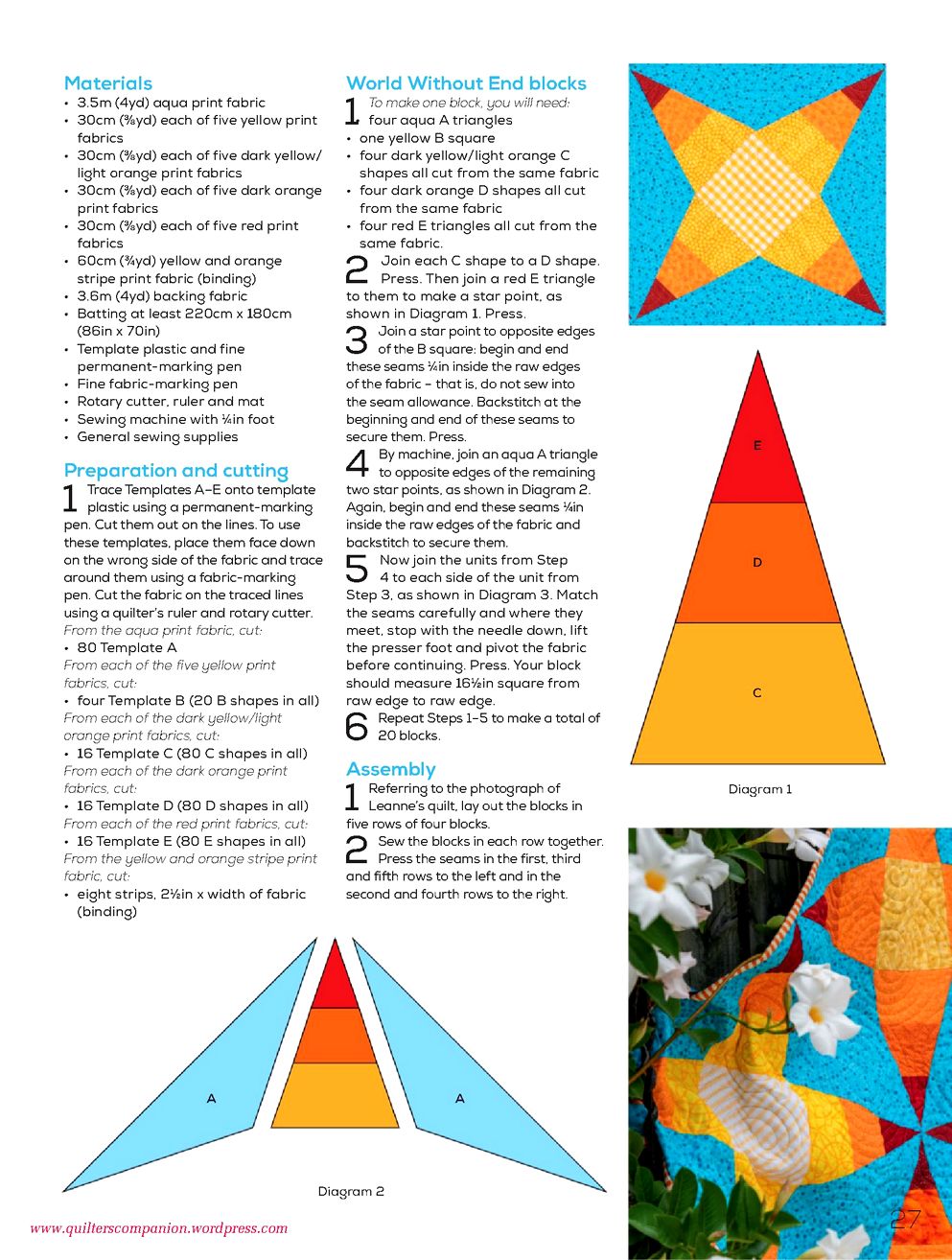 Materials
• 3.5m (4yd) aqua print fabric
• 30cm (⅜yd) each of five yellow print fabrics
• 30cm (⅜yd) each of five dark yellow/ light orange print fabrics
• 30cm (⅜yd) each of five dark orange print fabrics
• 30cm (⅜yd) each of five red print fabrics
• 60cm (¾yd) yellow and orange stripe print fabric (binding)
• 3.6m (4yd) backing fabric
• Batting at least 220cm x 180cm (86in x 70in)
• Template plastic and fine permanent-marking pen
• Fine fabric-marking pen
• Rotary cutter, ruler and mat
• Sewing machine with ¼in foot
• General sewing supplies

Preparation and cutting
1 Trace Templates A–E onto template plastic using a permanent-marking pen. Cut them out on the lines. To use these templates, place them face down on the wrong side of the fabric and trace around them using a fabric-marking pen. Cut the fabric on the traced lines using a quilter's ruler and rotary cutter.
From the aqua print fabric, cut:
• 80 Template A
From each of the five yellow print fabrics, cut:
• four Template B (20 B shapes in all)
From each of the dark yellow/light orange print fabrics, cut:
• 16 Template C (80 C shapes in all)
From each of the dark orange print fabrics, cut:
• 16 Template D (80 D shapes in all)
From each of the red print fabrics, cut:
• 16 Template E (80 E shapes in all)
From the yellow and orange stripe print fabric, cut:
• eight strips, 2½in x width of fabric (binding)

World Without End blocks
1 To make one block, you will need:
four aqua A triangles
• one yellow B square
• four dark yellow/light orange C shapes all cut from the same fabric
• four dark orange D shapes all cut from the same fabric
• four red E triangles all cut from the same fabric.
2 Join each C shape to a D shape. Press. Then join a red E triangle to them to make a star point, as shown in Diagram 1. Press.
3 Join a star point to opposite edges of the B square: begin and end these seams ¼in inside the raw edges of the fabric – that is, do not sew into the seam allowance. Backstitch at the beginning and end of these seams to secure them. Press.
4 By machine, join an aqua A triangle to opposite edges of the remaining two star points, as shown in Diagram 2. Again, begin and end these seams ¼in inside the raw edges of the fabric and backstitch to secure them.
5 Now join the units from Step 4 to each side of the unit from Step 3, as shown in Diagram 3. Match the seams carefully and where they meet, stop with the needle down, lift the presser foot and pivot the fabric before continuing. Press. Your block should measure 16½in square from raw edge to raw edge.
6 Repeat Steps 1–5 to make a total of 20 blocks.

Assembly
1 Referring to the photograph of Leanne's quilt, lay out the blocks in five rows of four blocks.
2 Sew the blocks in each row together. Press the seams in the first, third and fifth rows to the left and in the second and fourth rows to the right.

E
D
C
Diagram 1

A
A
Diagram 2

www.quilterscompanion.wordpress.com
27