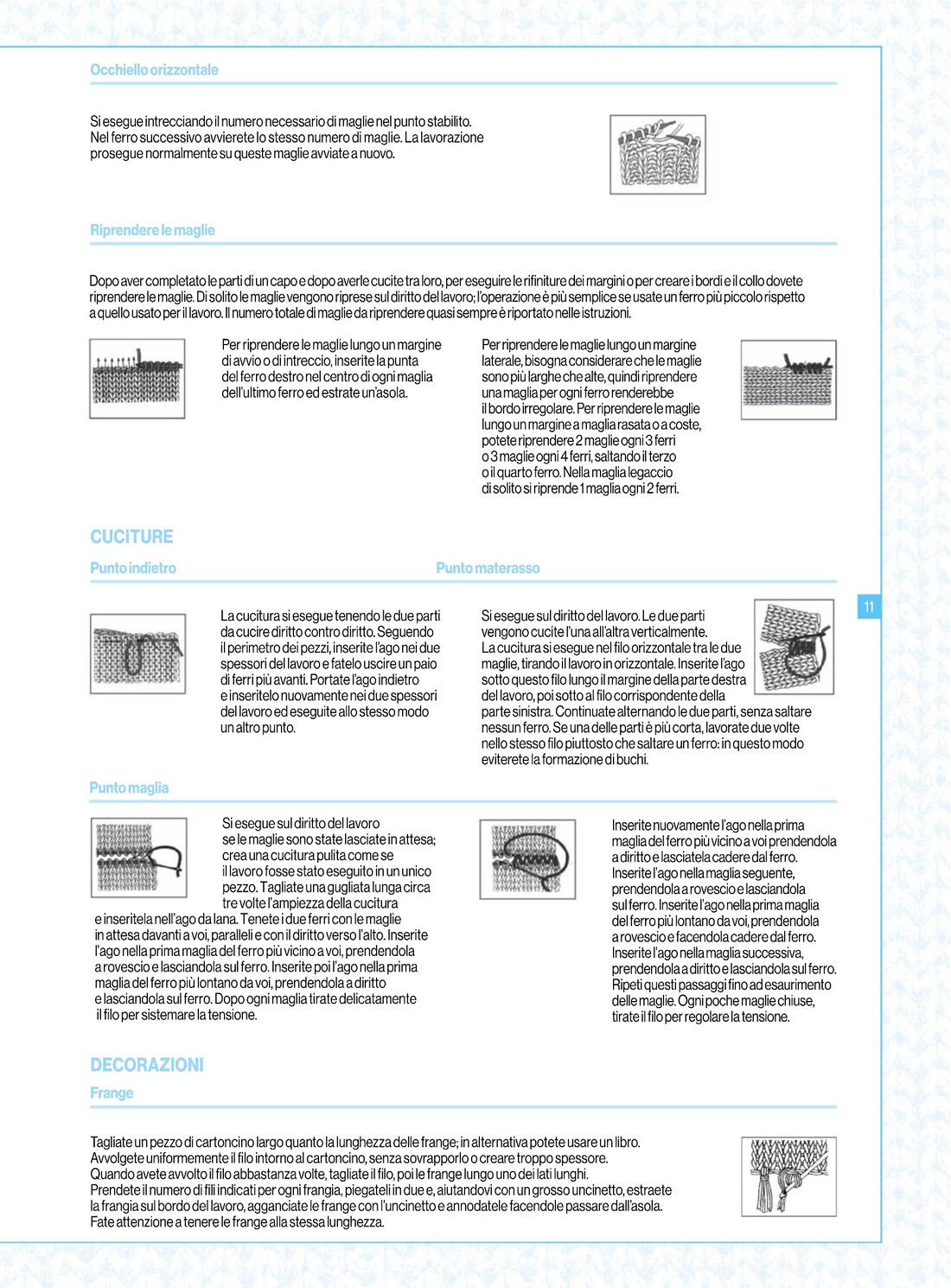 Occhiello orizzontale

Si esegue intrecciando il numero necessario di maglie nel punto stabilito. Nel ferro successivo avvierete lo stesso numero di maglie. La lavorazione prosegue normalmente su queste maglie avviate a nuovo.

Riprendere le maglie

Dopo aver completato le parti di un capo e dopo averle cucite tra loro, per eseguire le rifiniture dei margini o per creare i bordi e il collo dovete riprendere le maglie. Di solito le maglie vengono riprese sul diritto del lavoro; l'operazione è più semplice se usate un ferro più piccolo rispetto a quello usato per il lavoro. Il numero totale di maglie da riprendere quasi sempre è riportato nelle istruzioni.

Per riprendere le maglie lungo un margine di avvio o di intreccio, inserite la punta del ferro destro nel centro di ogni maglia dell'ultimo ferro ed estrate un'asola.

Per riprendere le maglie lungo un margine laterale, bisogna considerare che le maglie sono più larghe che alte, quindi riprendere una maglia per ogni ferro renderebbe il bordo irregolare. Per riprendere le maglie lungo un margine a maglia rasata o a coste, potete riprendere 2 maglie ogni 3 ferri o 3 maglie ogni 4 ferri, saltando il terzo o il quarto ferro. Nella maglia legaccio di solito si riprende 1 maglia ogni 2 ferri.

CUCITURE

Punto indietro

La cucitura si esegue tenendo le due parti da cucire diritto contro diritto. Seguendo il perimetro dei pezzi, inserite l'ago nei due spessori del lavoro e fatelo uscire un paio di ferri più avanti. Portate l'ago indietro e inseritelo nuovamente nei due spessori del lavoro ed eseguite allo stesso modo un altro punto.

Punto materasso

Si esegue sul diritto del lavoro. Le due parti vengono cucite l'una all'altra verticalmente. La cucitura si esegue nel filo orizzontale tra le due maglie, tirando il lavoro in orizzontale. Inserite l'ago sotto questo filo lungo il margine della parte destra del lavoro, poi sotto al filo corrispondente della parte sinistra. Continuate alternando le due parti, senza saltare nessun ferro. Se una delle parti è più corta, lavorate due volte nello stesso filo piuttosto che saltare un ferro: in questo modo eviterete la formazione di buchi.

11

Punto maglia

Si esegue sul diritto del lavoro se le maglie sono state lasciate in attesa; crea una cucitura pulita come se il lavoro fosse stato eseguito in un unico pezzo. Tagliate una gugliata lunga circa tre volte l'ampiezza della cucitura e inseritela nell'ago da lana. Tenete i due ferri con le maglie in attesa davanti a voi, paralleli e con il diritto verso l'alto. Inserite l'ago nella prima maglia del ferro più vicino a voi, prendendola a rovescio e lasciandola sul ferro. Inserite poi l'ago nella prima maglia del ferro più lontano da voi, prendendola a diritto e lasciandola sul ferro. Dopo ogni maglia tirate delicatamente il filo per sistemare la tensione.

Inserite nuovamente l'ago nella prima maglia del ferro più vicino a voi prendendola a diritto e lasciatela cadere dal ferro. Inserite l'ago nella maglia seguente, prendendola a rovescio e lasciandola sul ferro. Inserite l'ago nella prima maglia del ferro più lontano da voi, prendendola a rovescio e facendola cadere dal ferro. Inserite l'ago nella maglia successiva, prendendola a diritto e lasciandola sul ferro. Ripeti questi passaggi fino ad esaurimento delle maglie. Ogni poche maglie chiuse, tirate il filo per regolare la tensione.

DECORAZIONI

Frange

Tagliate un pezzo di cartoncino largo quanto la lunghezza delle frange; in alternativa potete usare un libro. Avvolgete uniformemente il filo intorno al cartoncino, senza sovrapporlo o creare troppo spessore. Quando avete avvolto il filo abbastanza volte, tagliate il filo, poi le frange lungo uno dei lati lunghi. Prendete il numero di fili indicati per ogni frangia, piegateli in due e, aiutandovi con un grosso uncinetto, estraete la frangia sul bordo del lavoro, agganciate le frange con l'uncinetto e annodatele facendole passare dall'asola. Fate attenzione a tenere le frange alla stessa lunghezza.