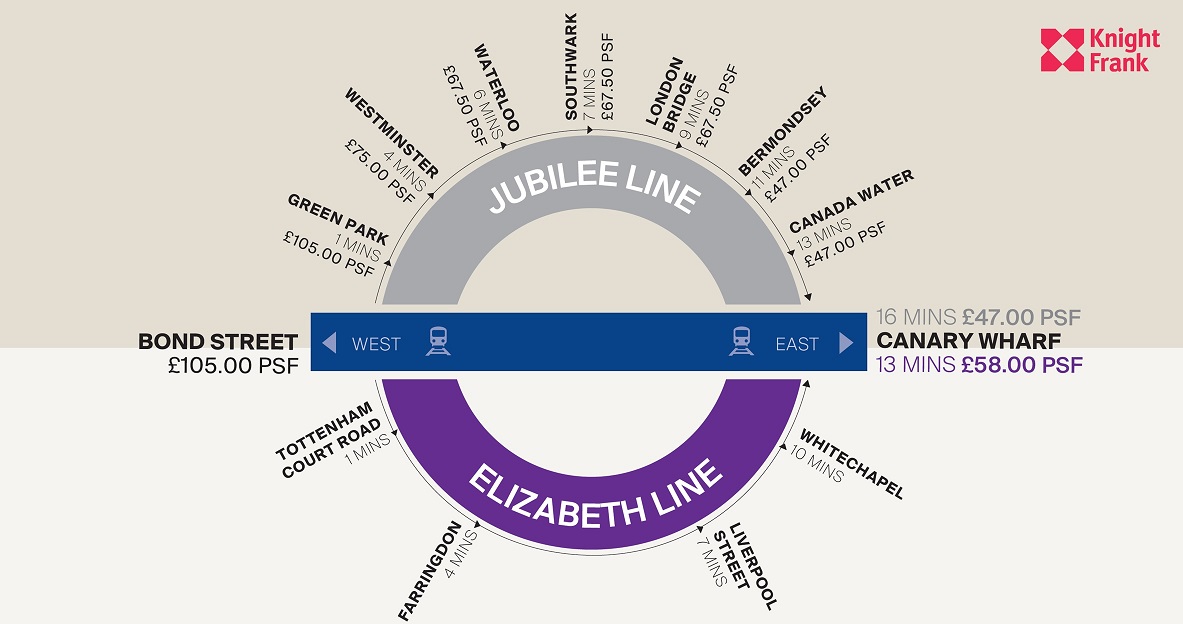 Knight Frank

JUBILEE LINE

GREEN PARK
1 MINS
£105.00 PSF

WESTMINSTER
4 MINS
£75.00 PSF

WATERLOO
6 MINS
£67.50 PSF

SOUTHWARK
7 MINS
£67.50 PSF

LONDON BRIDGE
9 MINS
£67.50 PSF

BERMONDSEY
11 MINS
£47.00 PSF

CANADA WATER
13 MINS
£47.00 PSF

BOND STREET
£105.00 PSF

WEST

EAST

16 MINS £47.00 PSF
CANARY WHARF
13 MINS £58.00 PSF

ELIZABETH LINE

TOTTENHAM COURT ROAD
1 MINS

FARRINGDON
4 MINS

LIVERPOOL STREET
7 MINS

WHITECHAPEL
10 MINS