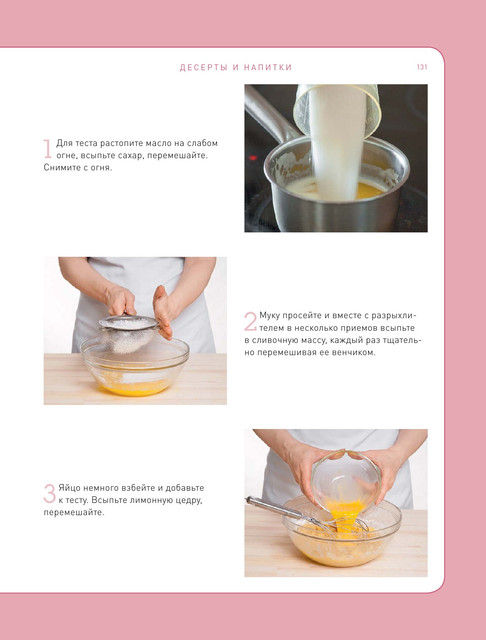 ДЕСЕРТЫ И НАПИТКИ

131

1 Для теста растопите масло на слабом огне, всыпьте сахар, перемешайте. Снимите с огня.

2 Муку просейте и вместе с разрыхлителем в несколько приемов всыпьте в сливочную массу, каждый раз тщательно перемешивая ее венчиком.

3 Яйцо немного взбейте и добавьте к тесту. Всыпьте лимонную цедру, перемешайте.